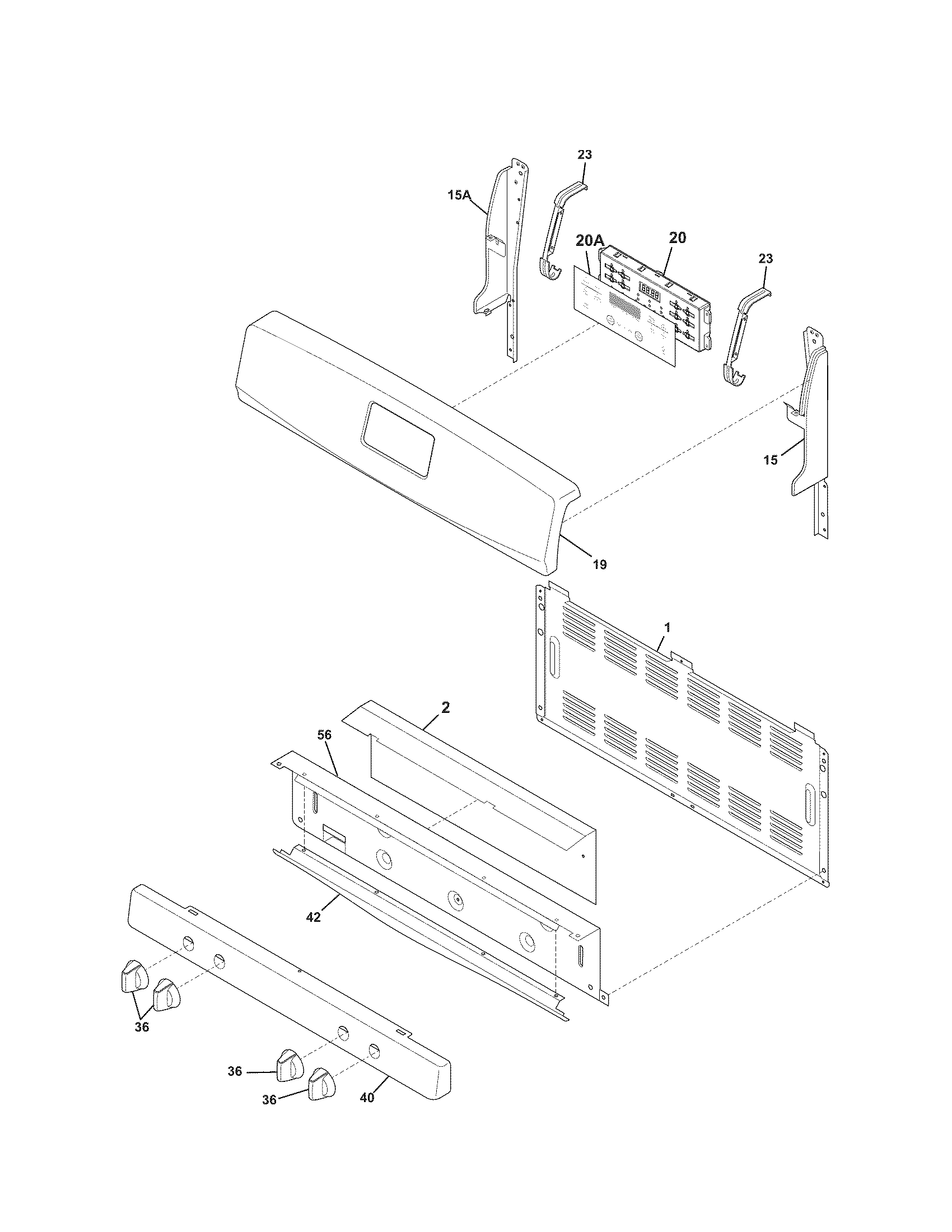 23
15A
20A
20
23
15
19
1
2
56
42
36
36
36
40