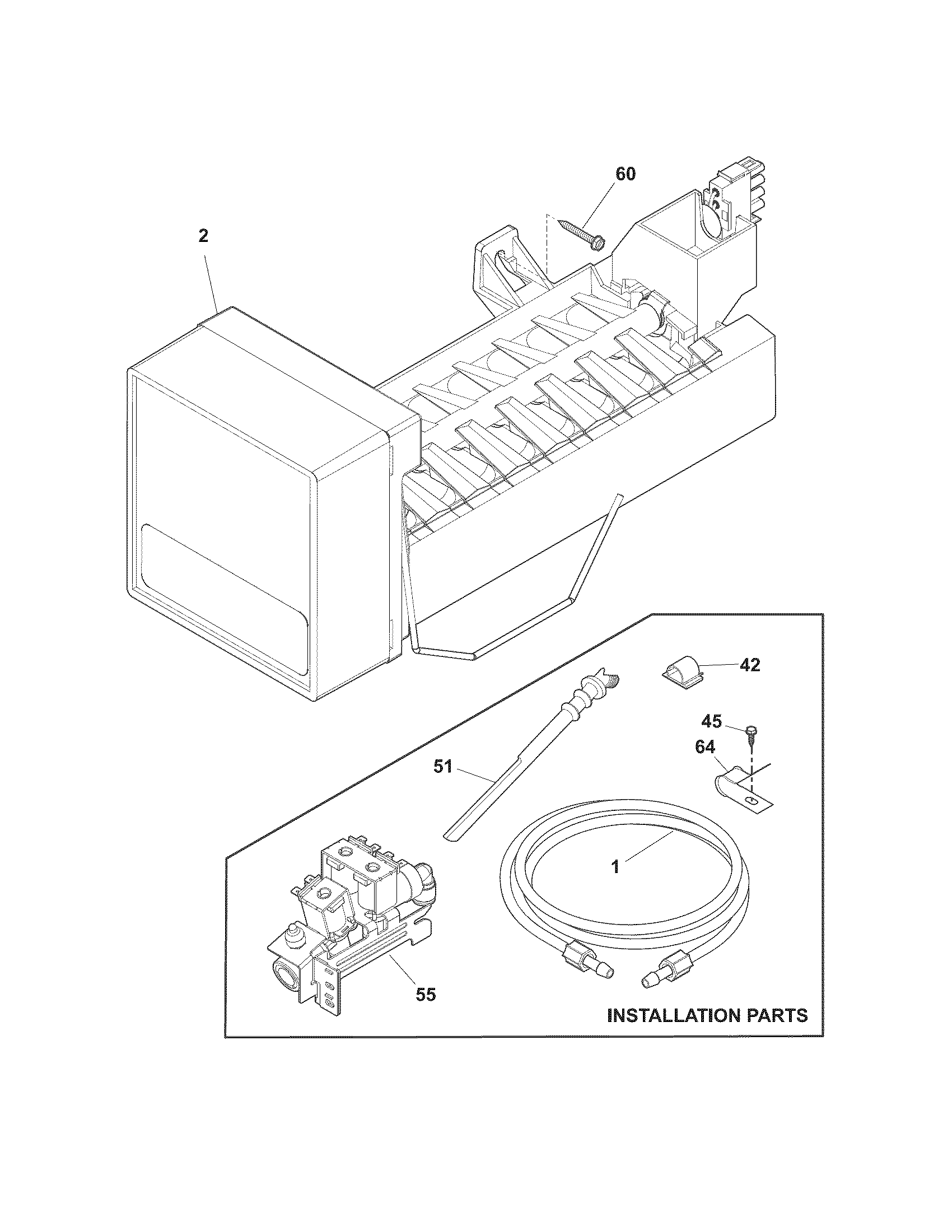 60

2

42

45

64

51

1

55

INSTALLATION PARTS