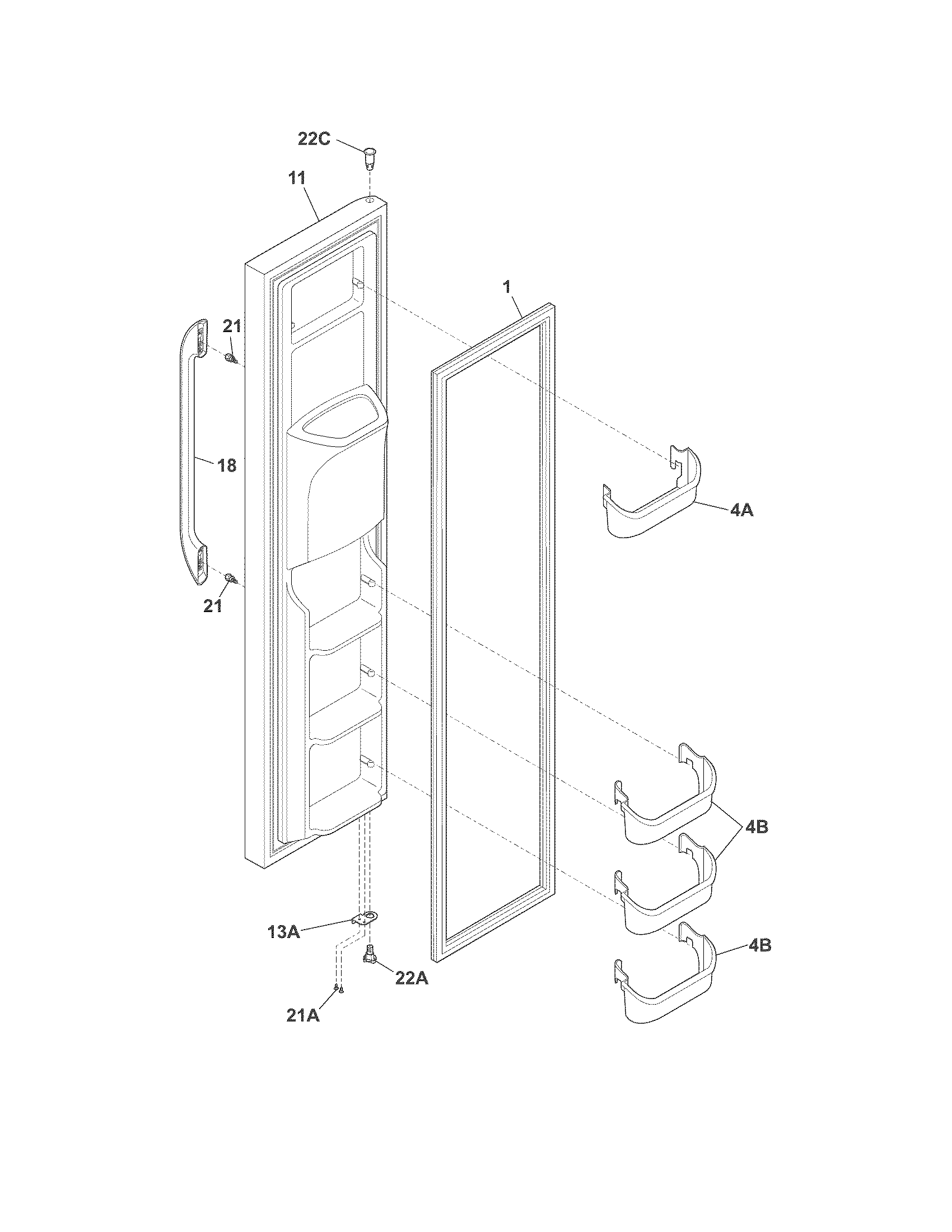 22C
11
1
21
18
4A
21
4B
13A
4B
22A
21A