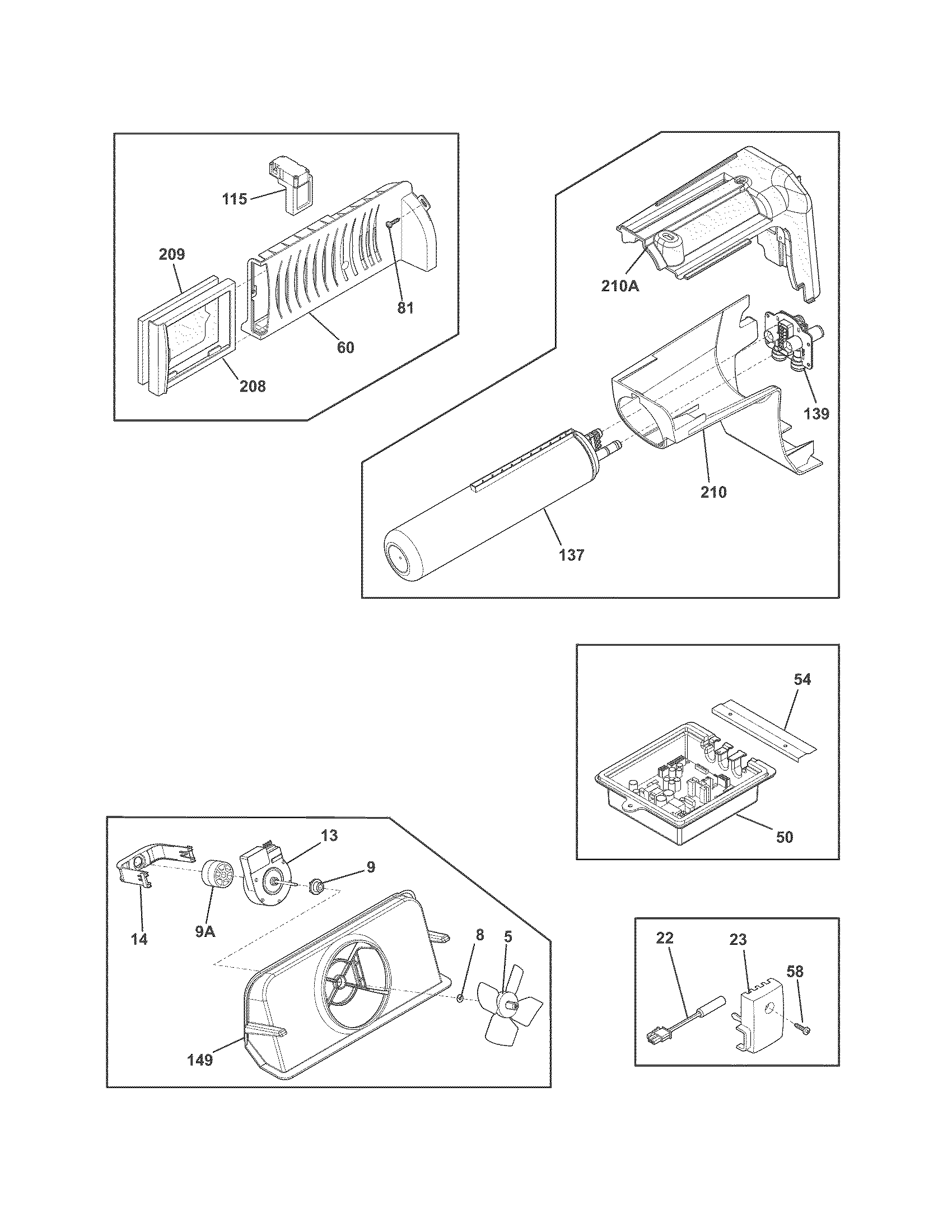 115
209
81
60
208

210A
139
210
137

54
50

13
9
14
9A
8
5
149

22
23
58