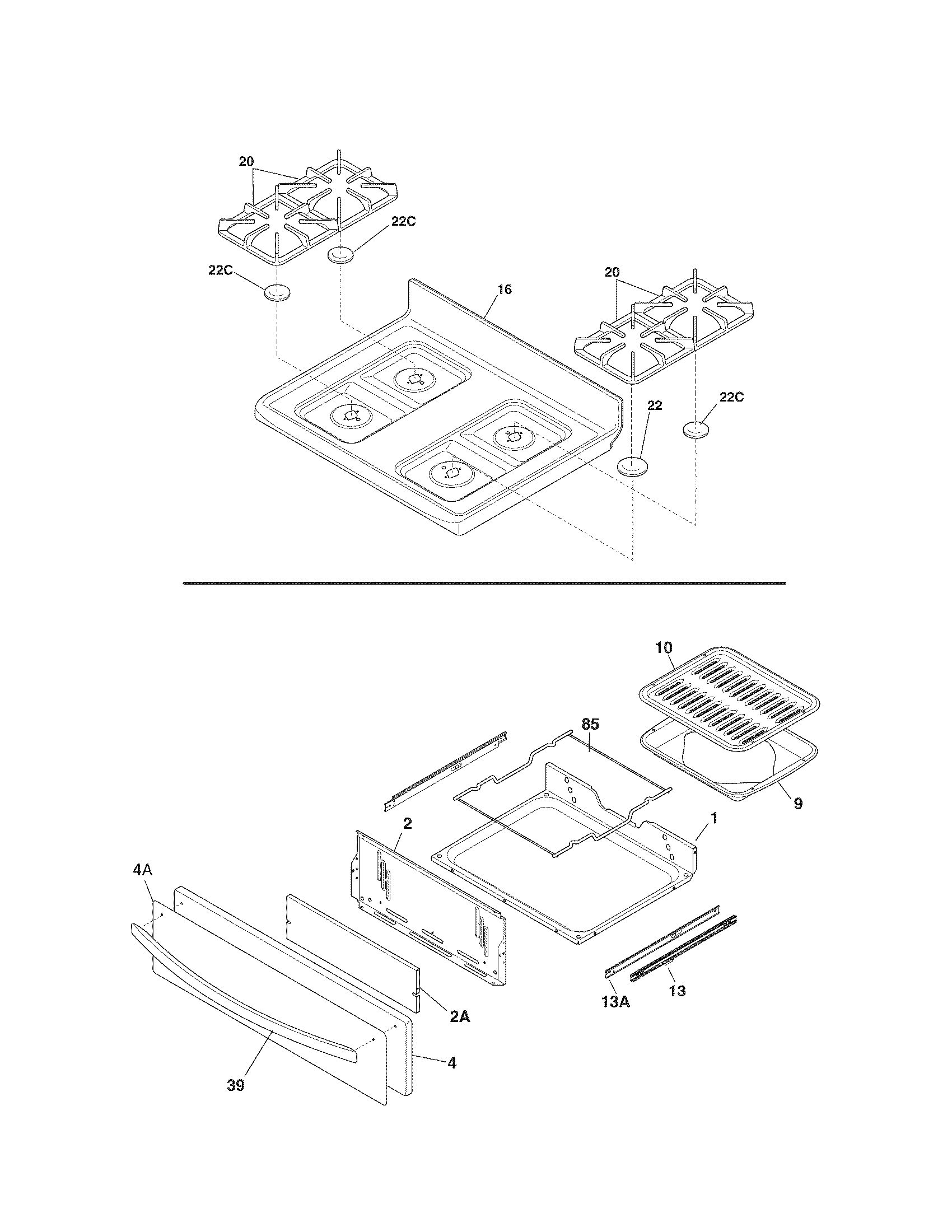 20
22C
22C
16
20
22
22C

10
85
9
1
2
4A
2A
13A
13
4
39