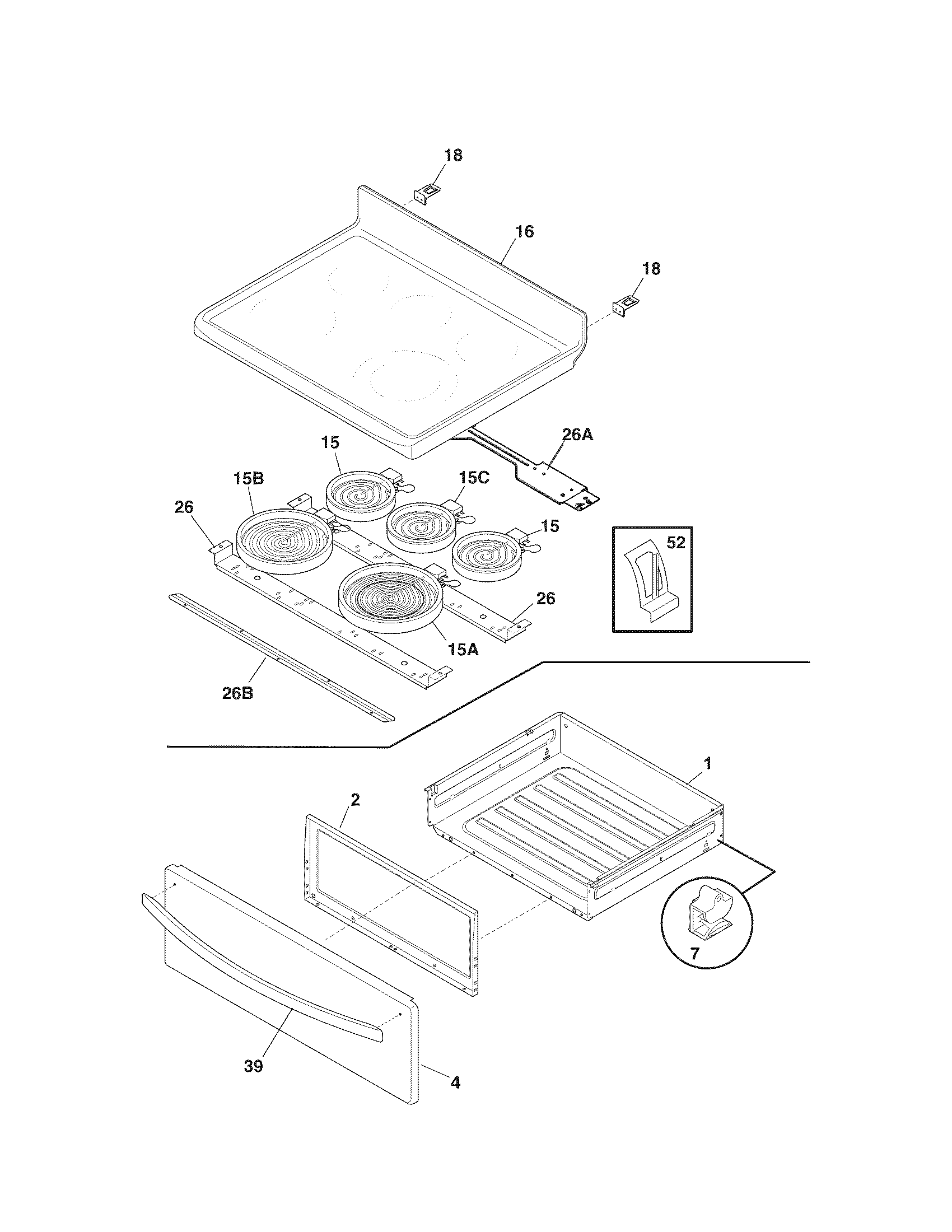 18
16
18
26A
15
15B
15C
26
15
52
26
15A
26B
1
2
7
39
4