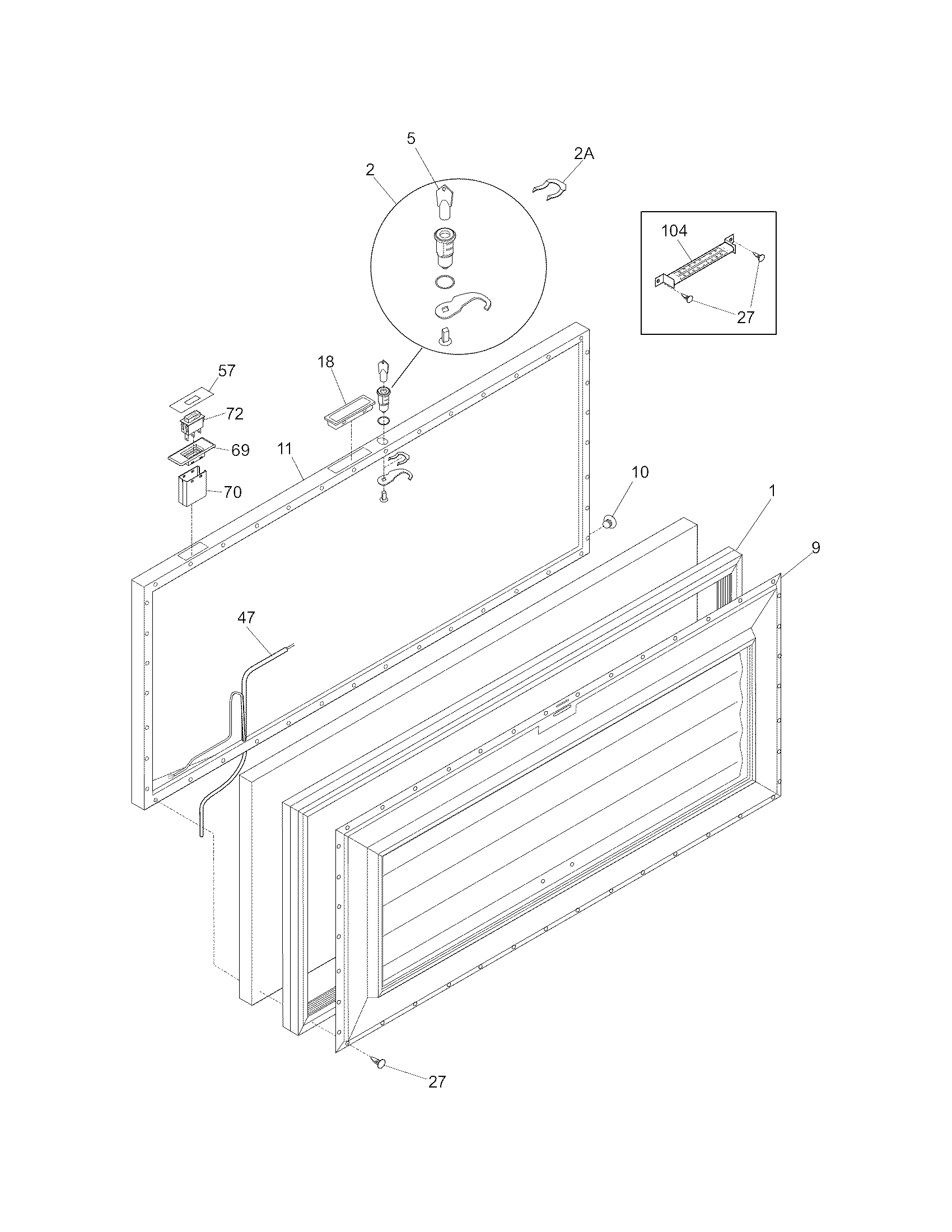 5
2A
2
104
27
57
18
72
69
11
70
10
1
9
47
27