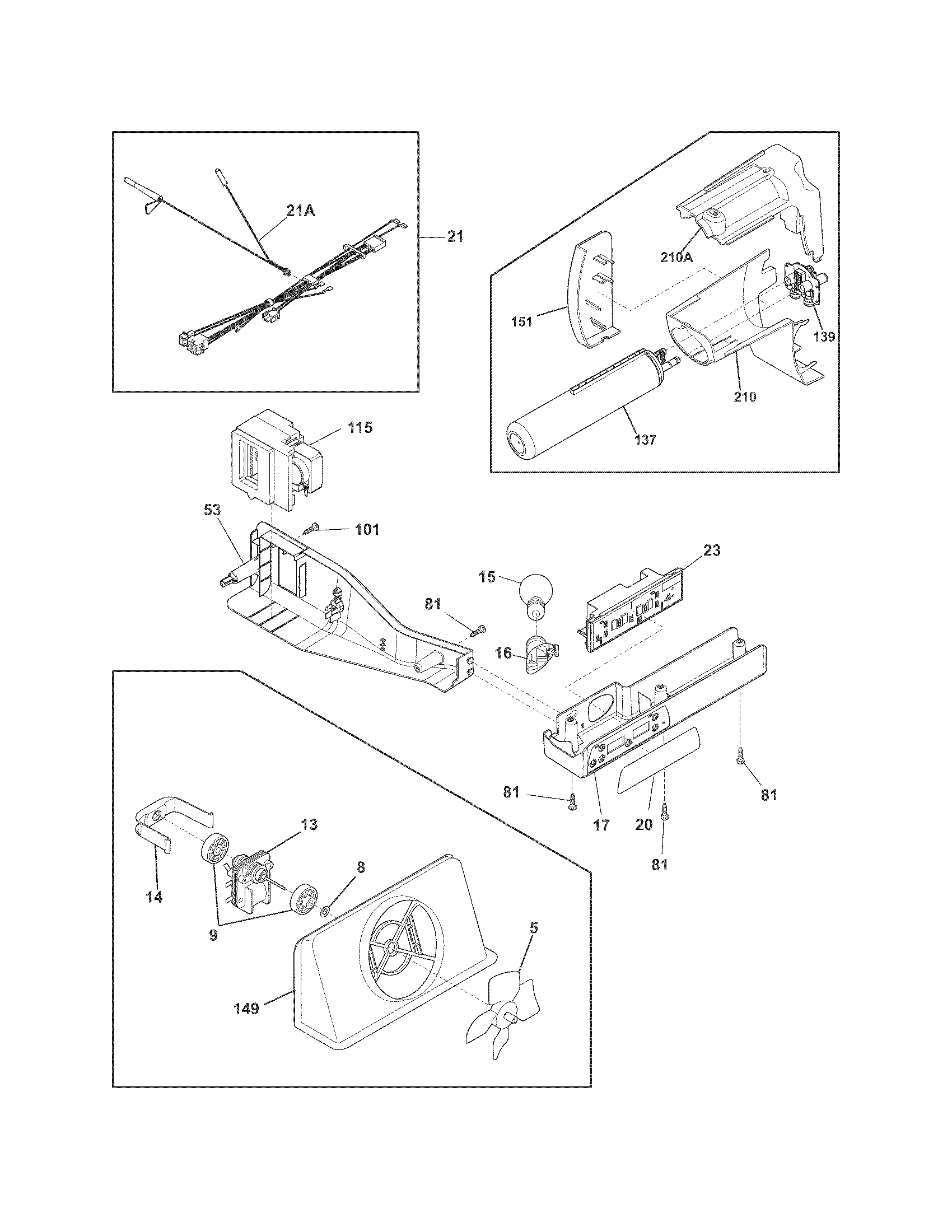 21A
21
210A
151
139
210
137
115
53
101
23
15
81
16
81
17
20
81
81
13
14
8
9
5
149