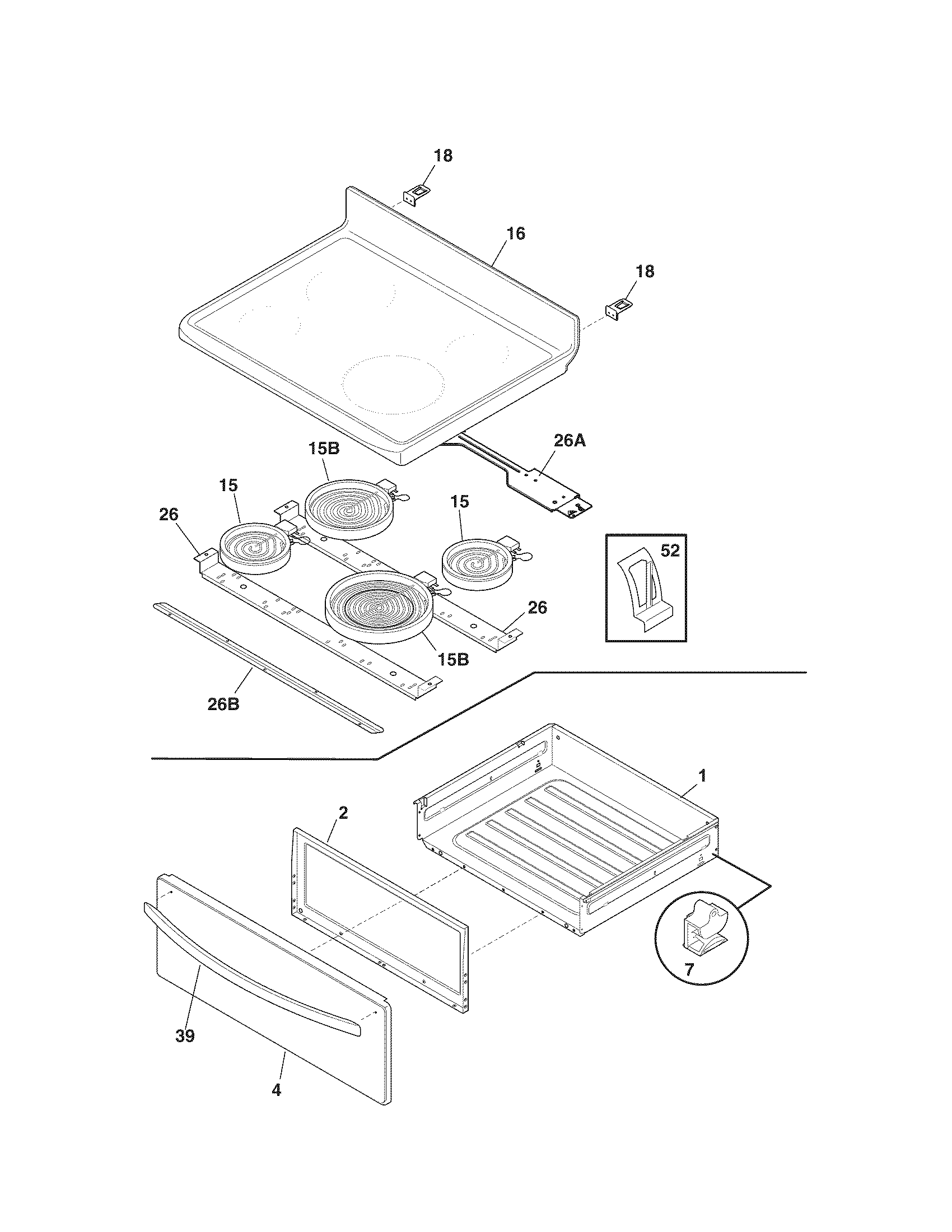 18

16

18

26A

15B

15

15

26

52

26

15B

26B

1

2

7

39

4