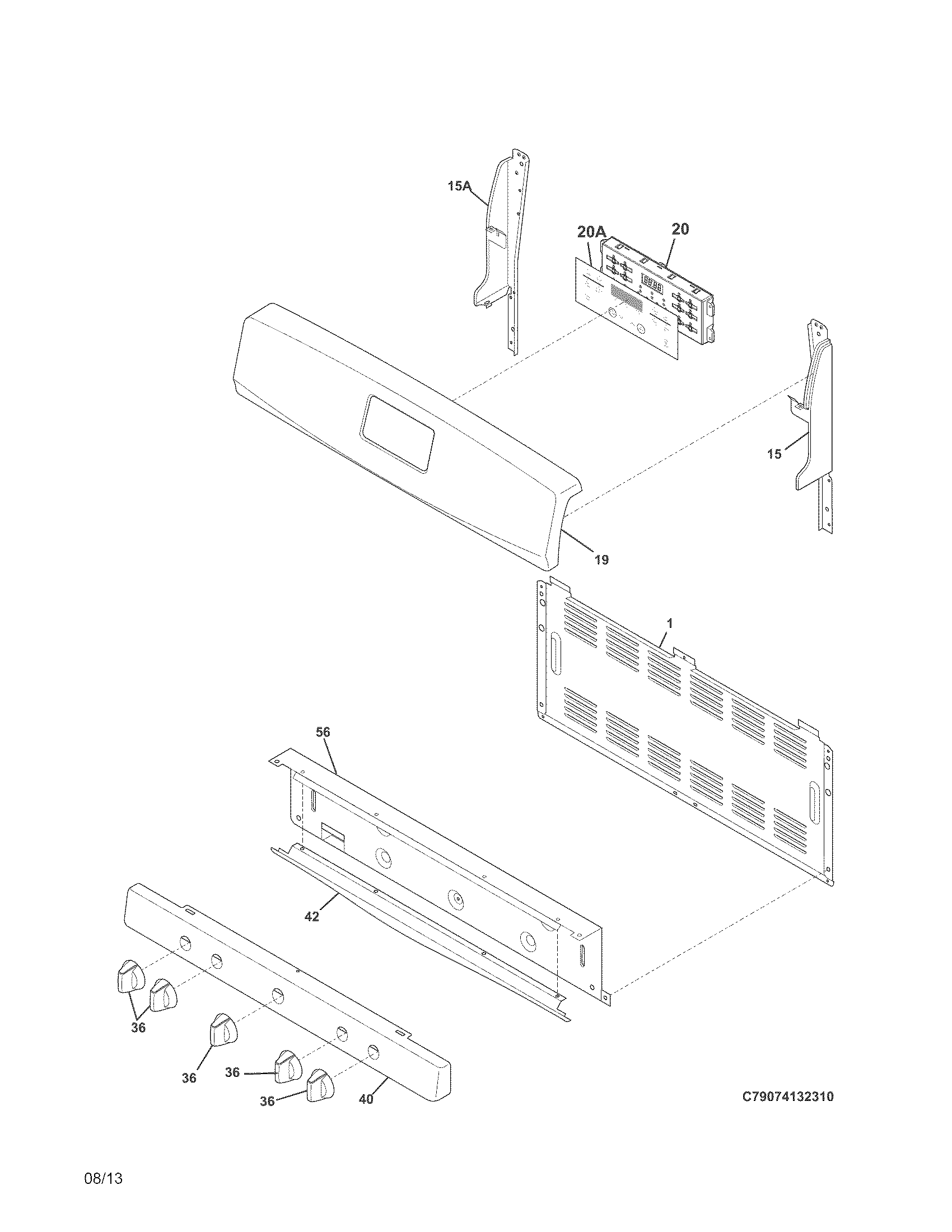 15A

20A

20

15

19

1

56

42

36

36

36

36

40

C79074132310

08/13