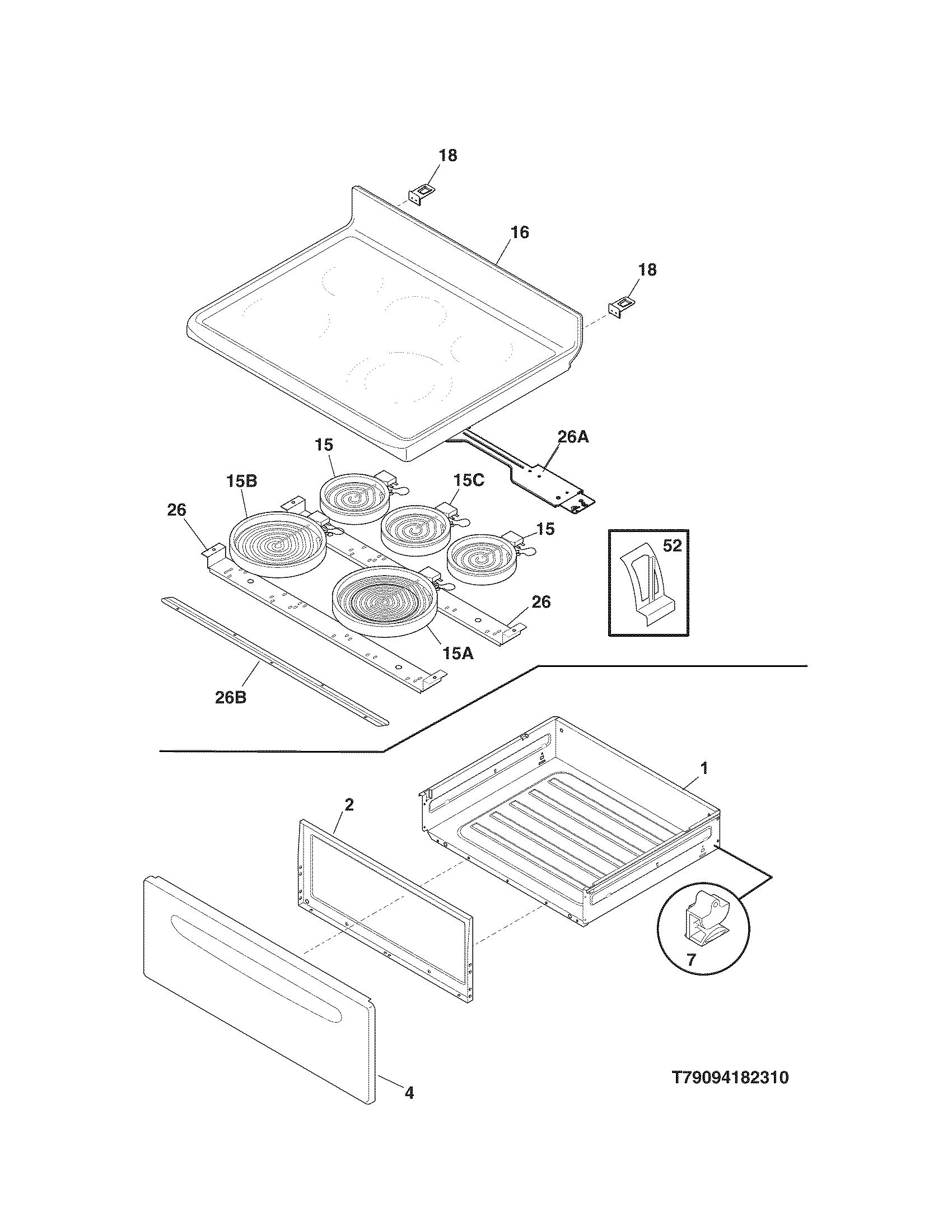 18
16
18
26A
15
15B
15C
26
15
52
26
15A
26B
1
2
7
4
T79094182310