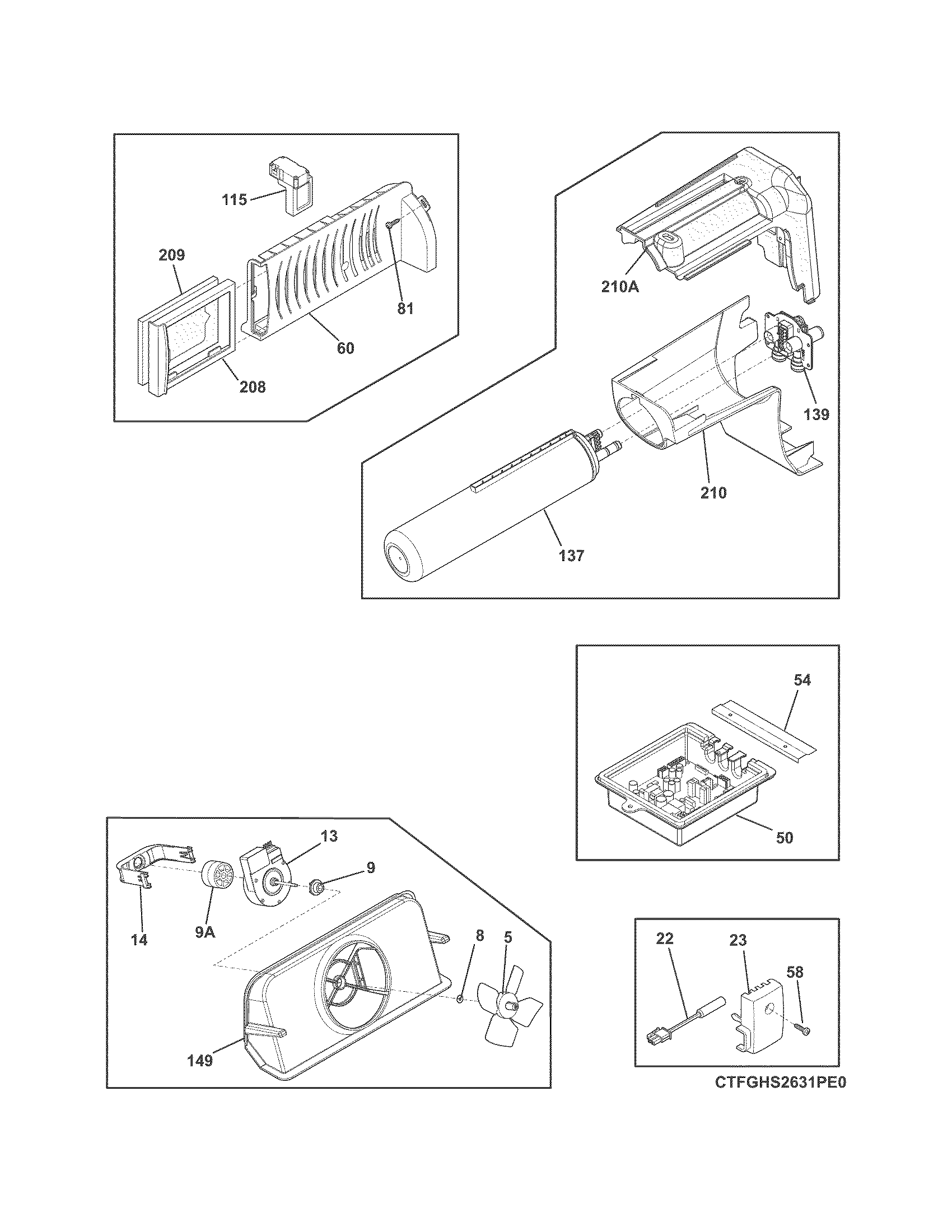 115
209
81
60
208
210A
139
210
137
54
50
13
9
14
9A
8
5
149
22
23
58
CTFGHS2631PE0