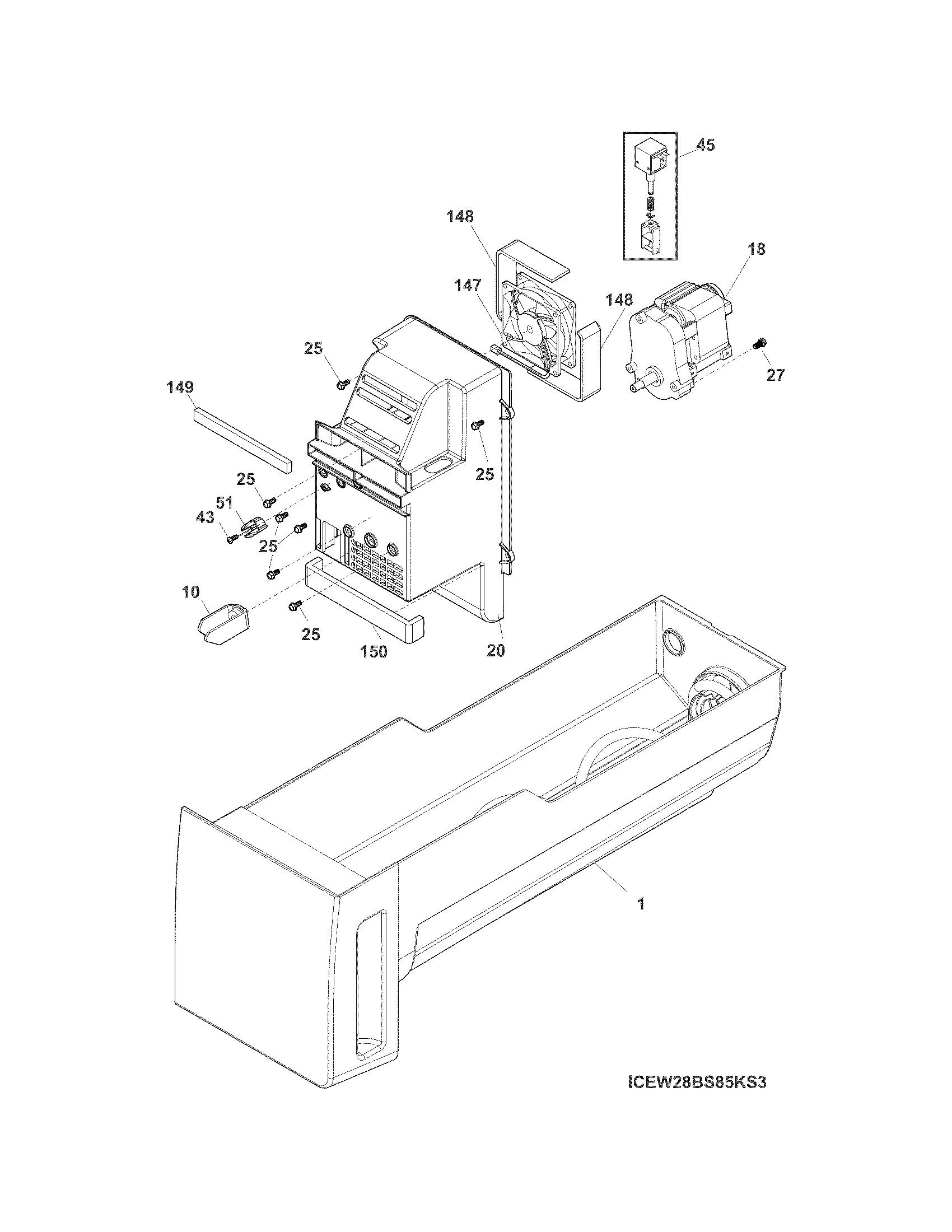 45

148

18

147

148

25

27

149

25

25

51

43

25

10

25

150

20

1

ICEW28BS85KS3