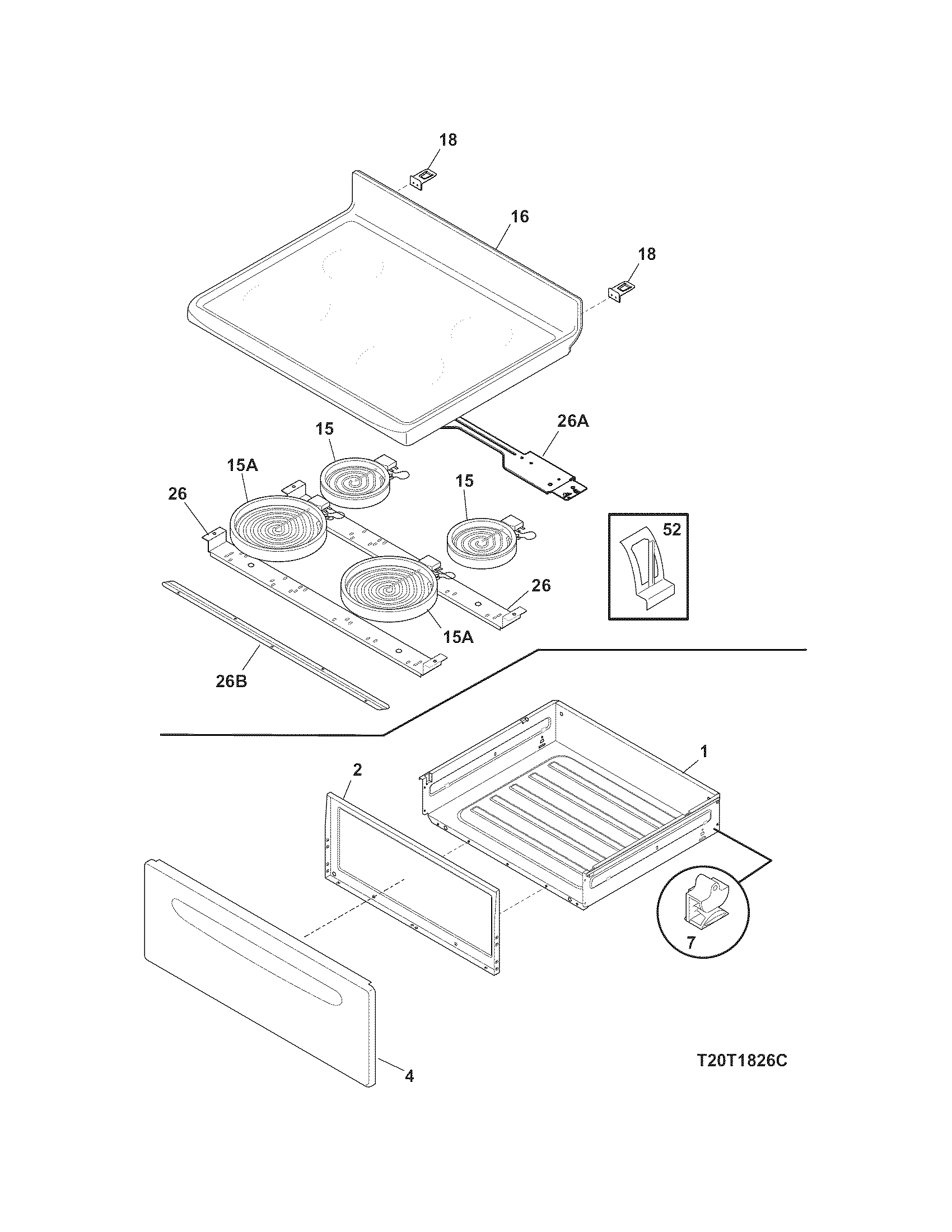 18

16

18

26A

15

15A

15

26

52

26

15A

26B

1

2

7

T20T1826C

4