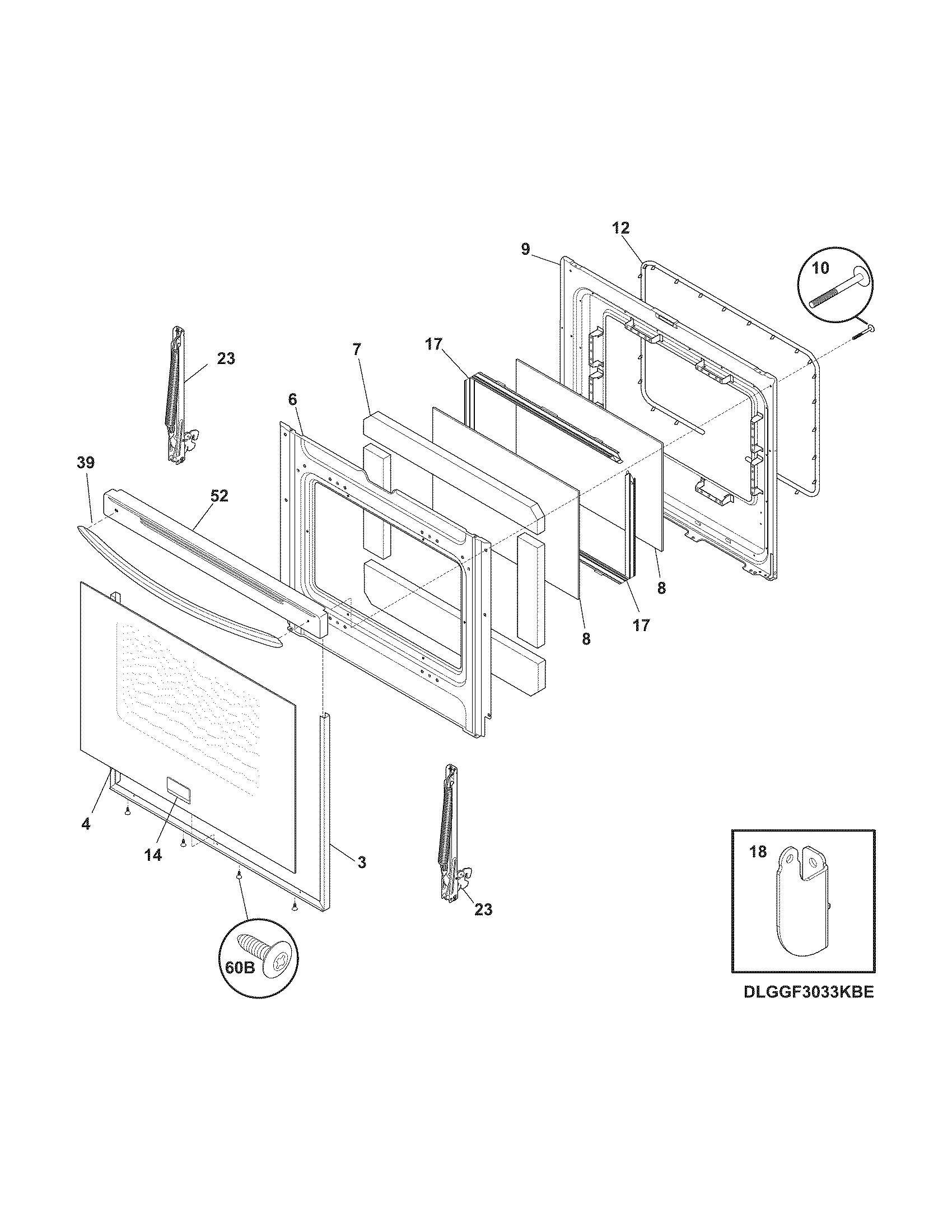 12
9
10
23
7
17
6
39
52
8
17
8
4
14
3
23
18
60B
DLGGF3033KBE