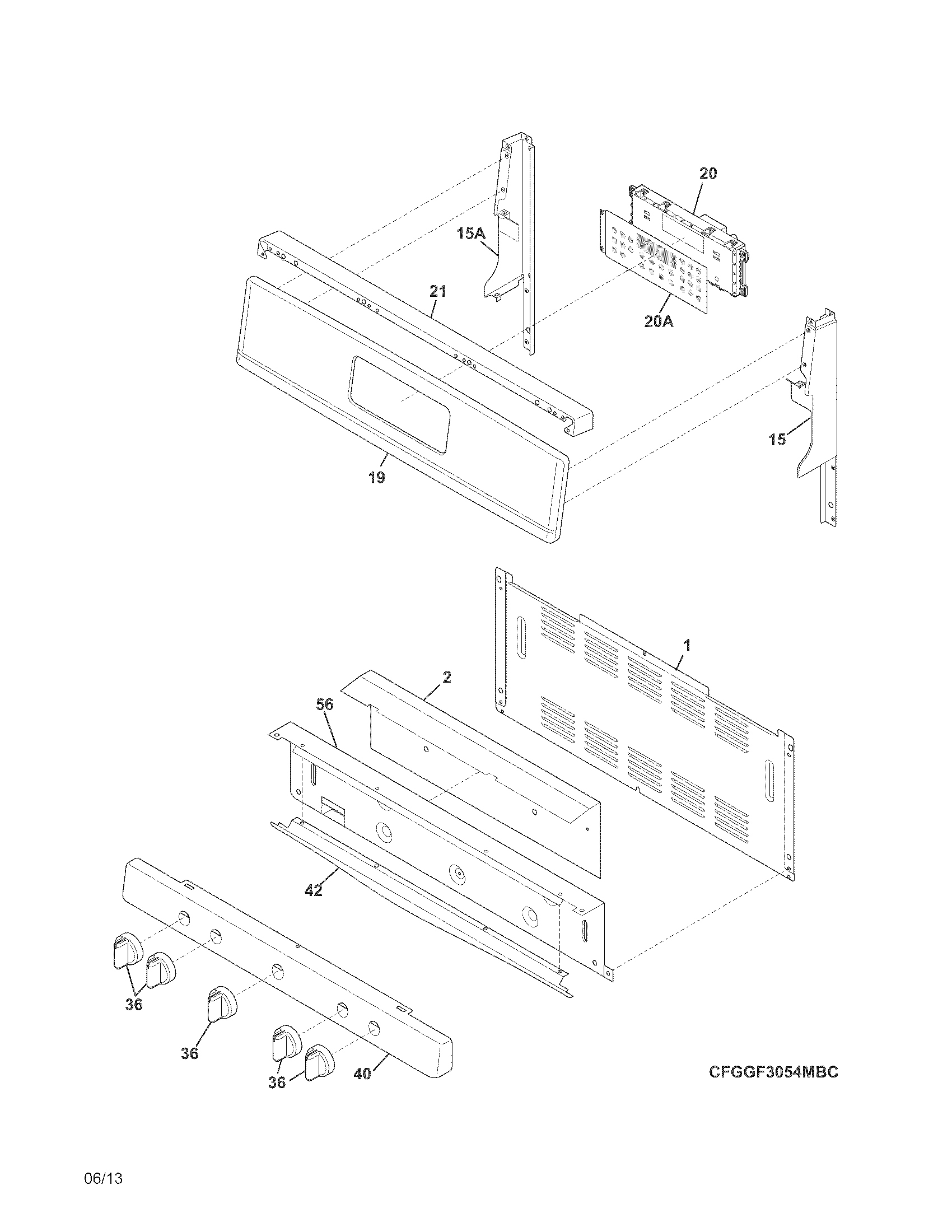 20

15A

21

20A

15

19

1

2

56

42

36

36

36

40

CFGGF3054MBC

06/13