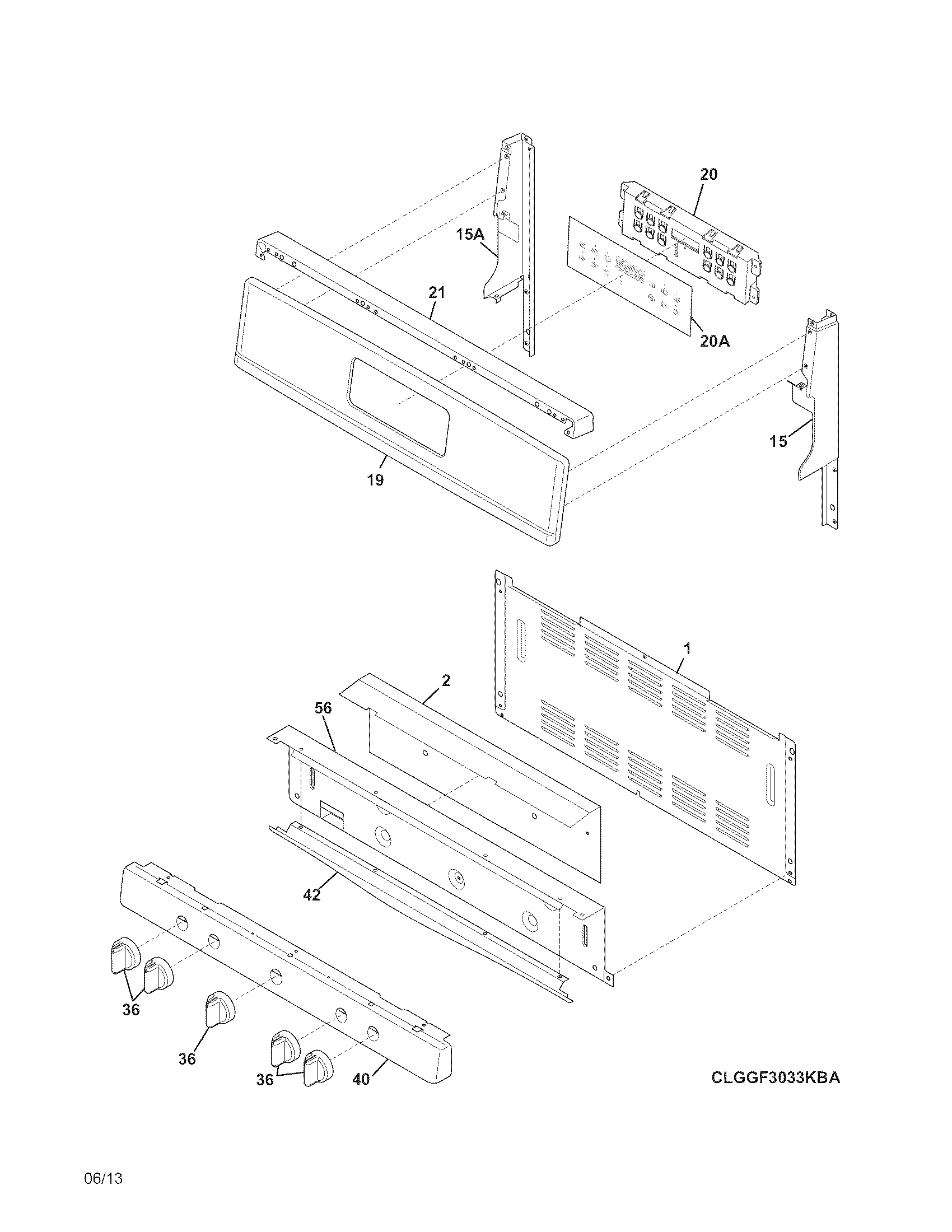 20

15A

21

20A

15

19

1

2

56

42

36

36

36

40

CLGGF3033KBA

06/13