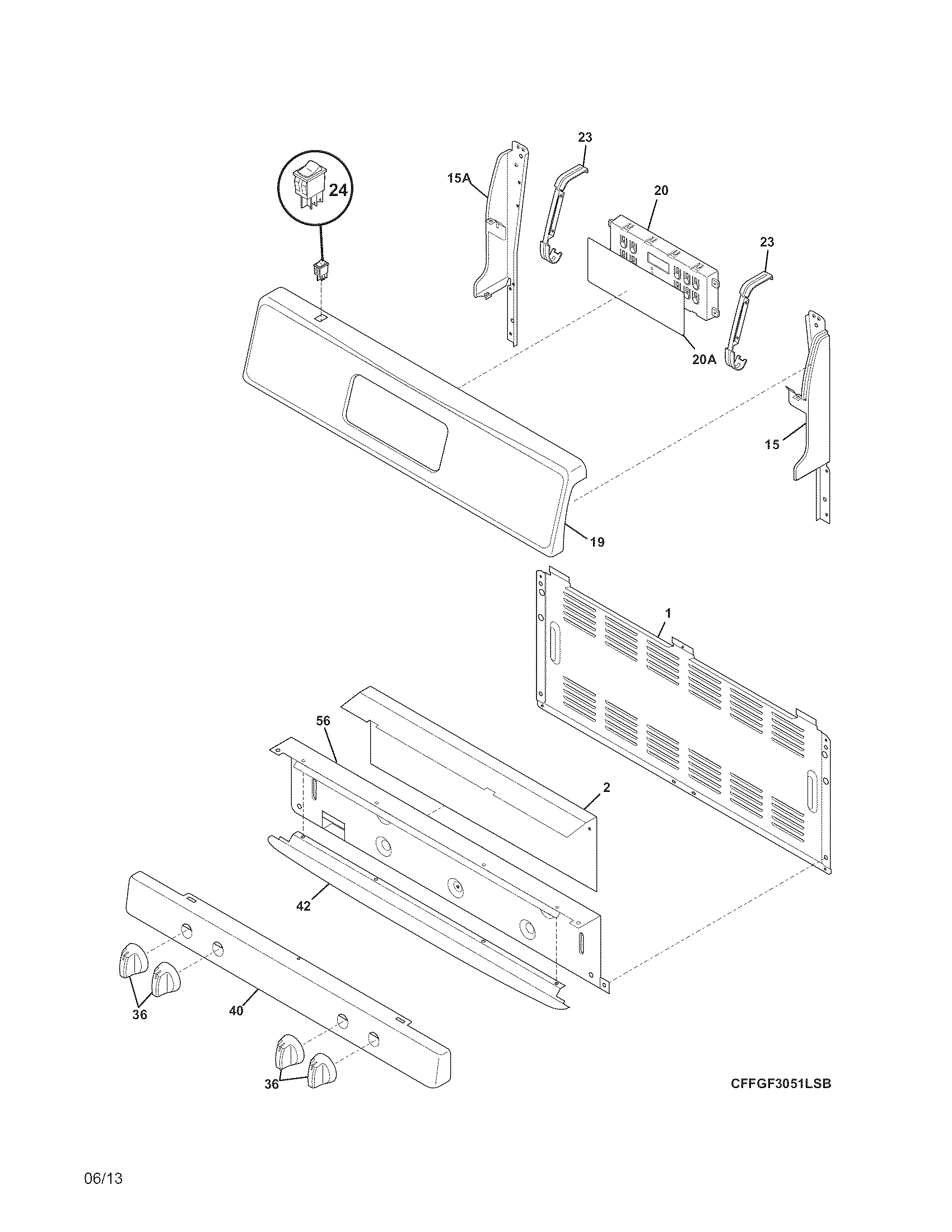 23
15A
24
20
23
20A
15
19
1
56
2
42
36
40
36
CFFGF3051LSB
06/13