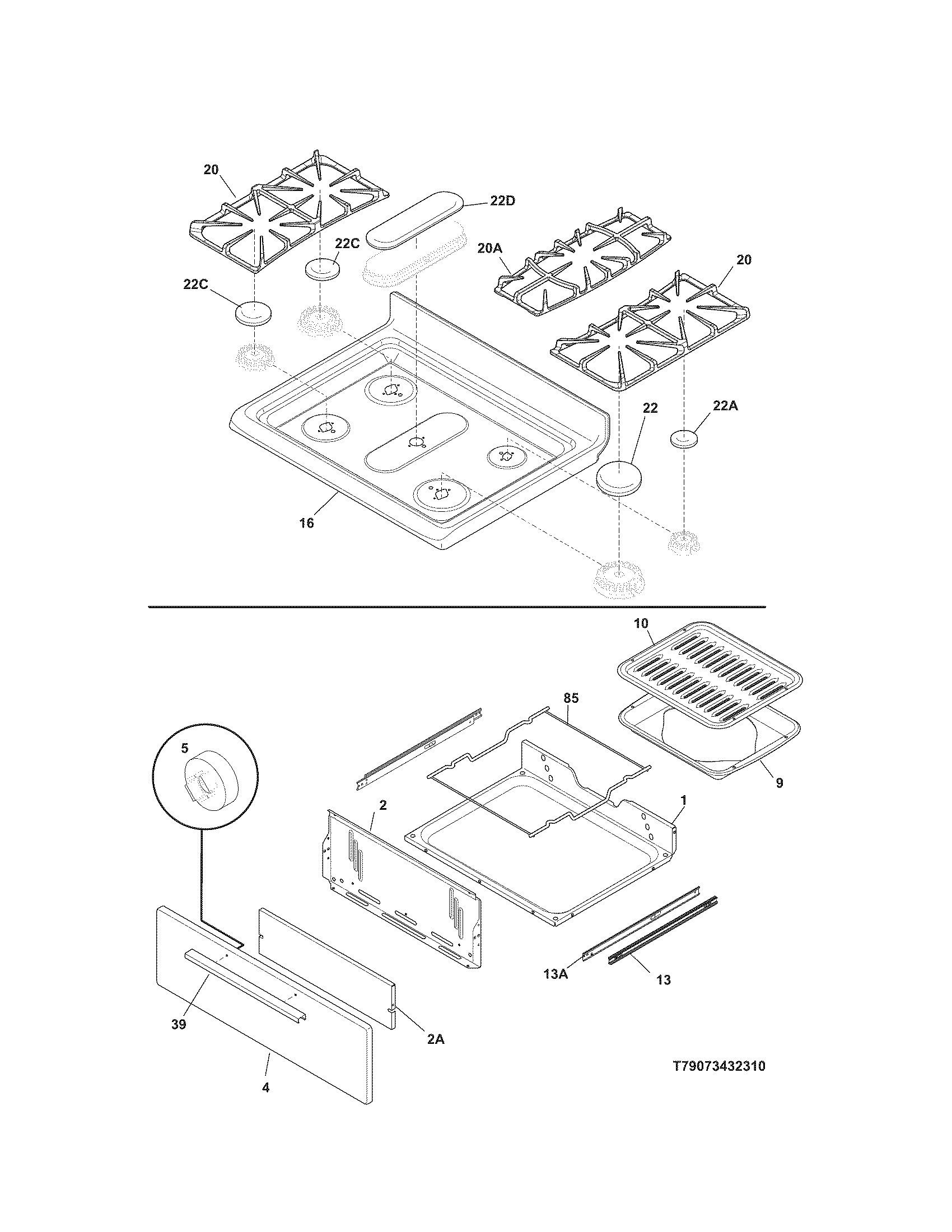 20
22D
22C
20A
20
22C
22
22A
16
10
85
5
9
2
1
13A
13
39
2A
4
T79073432310