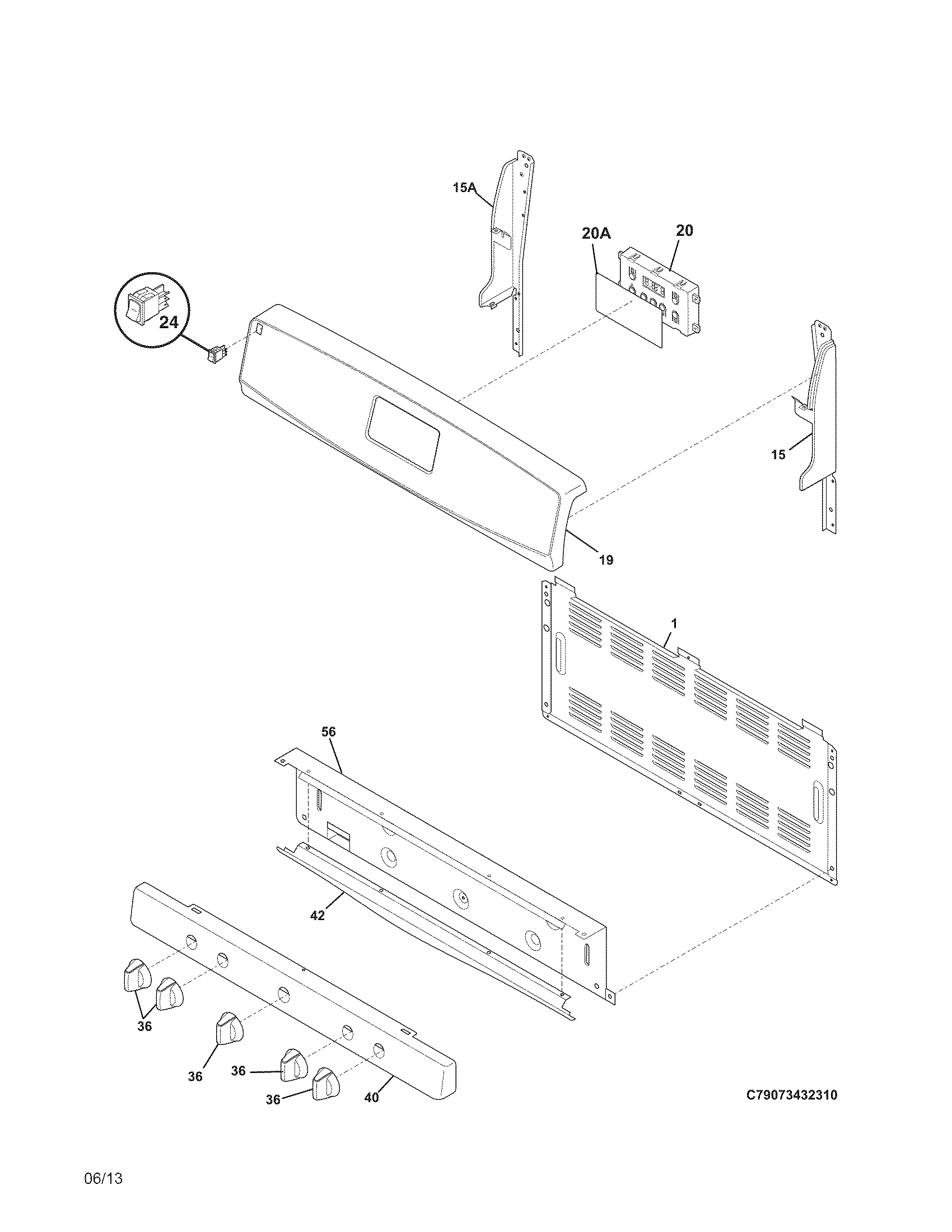 15A

20A

20

24

15

19

1

56

42

36

36

36

36

40

C79073432310

06/13