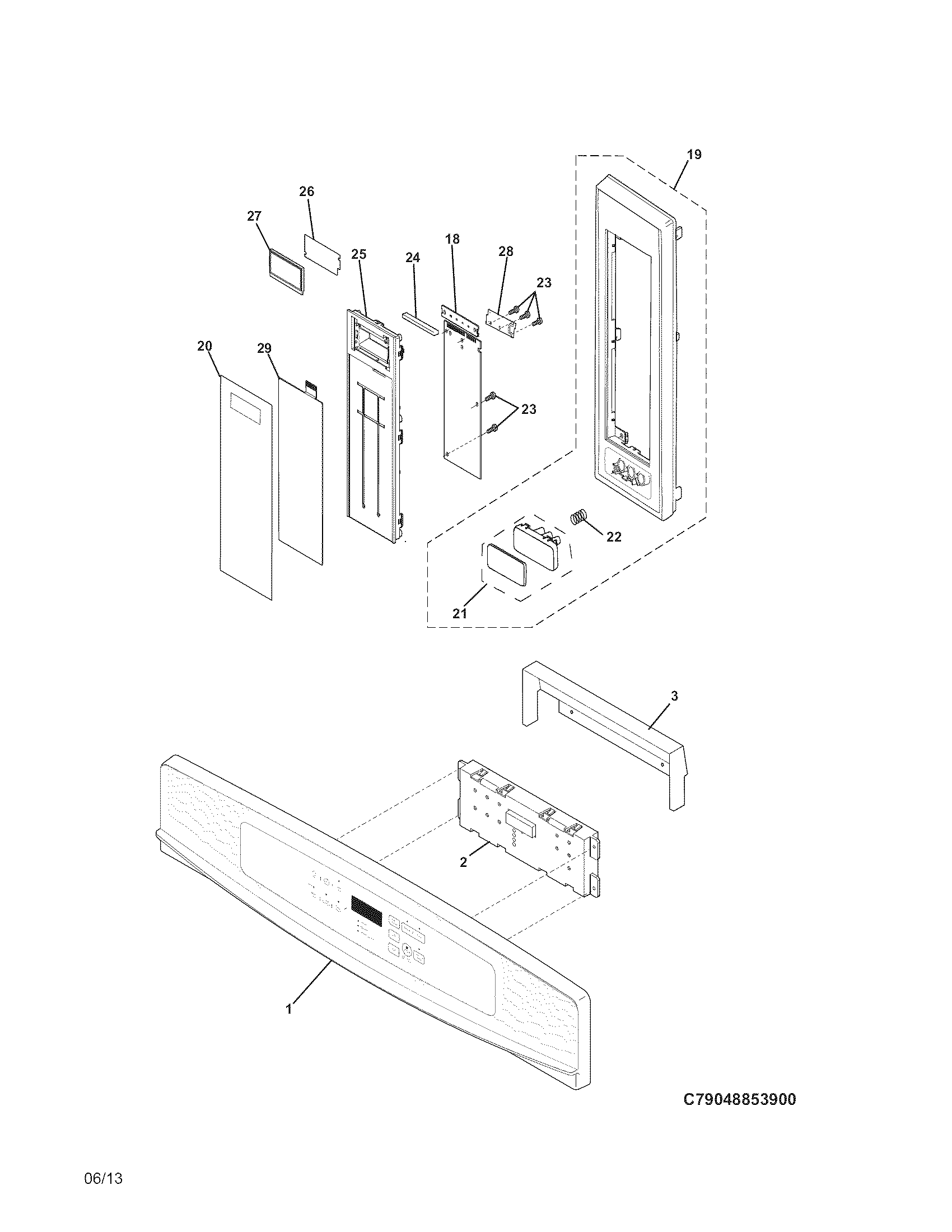 19

26

27

25

24

18

28

23

20

29

23

22

21

3

2

1

C79048853900

06/13