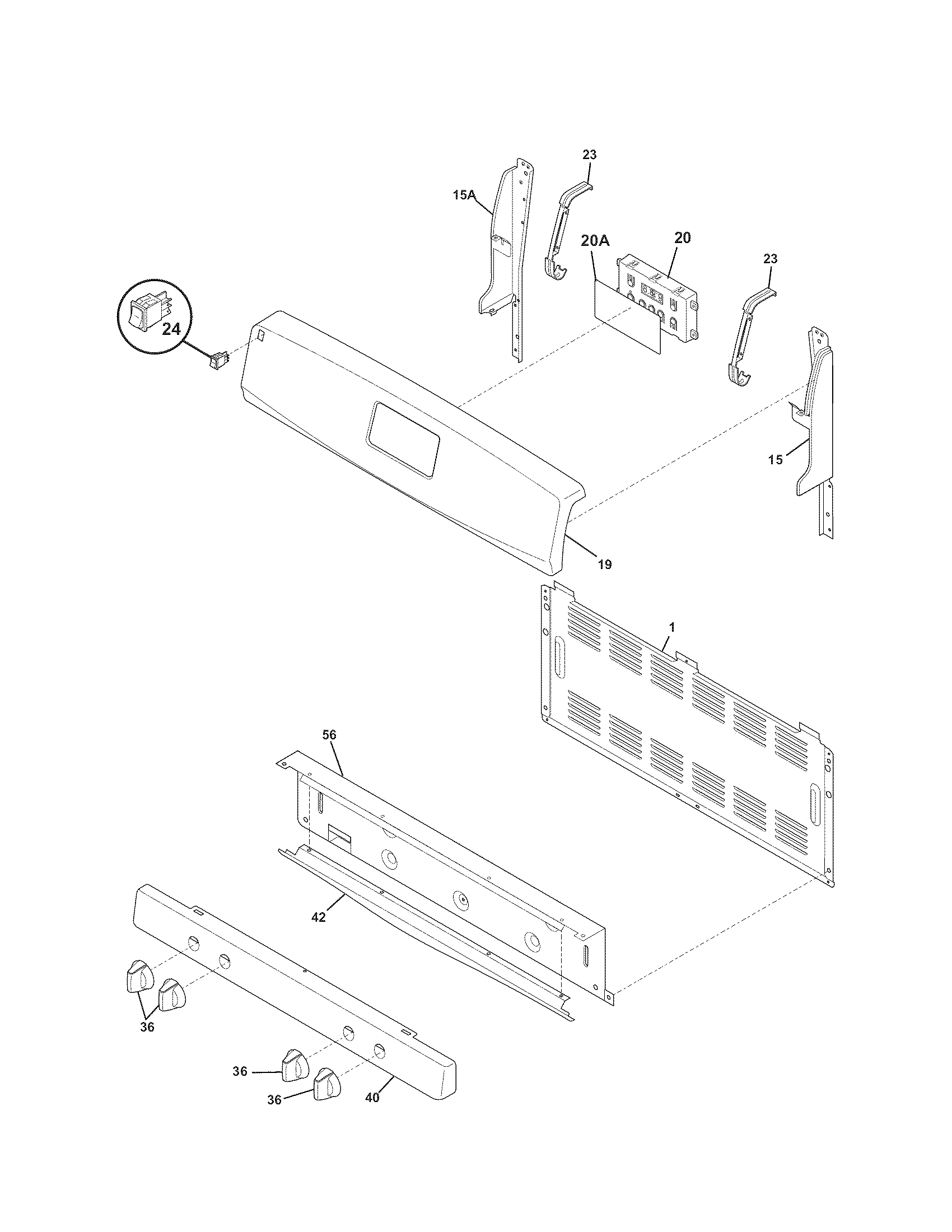 23
15A
20A
20
23
24
15
19
1
56
42
36
36
36
40