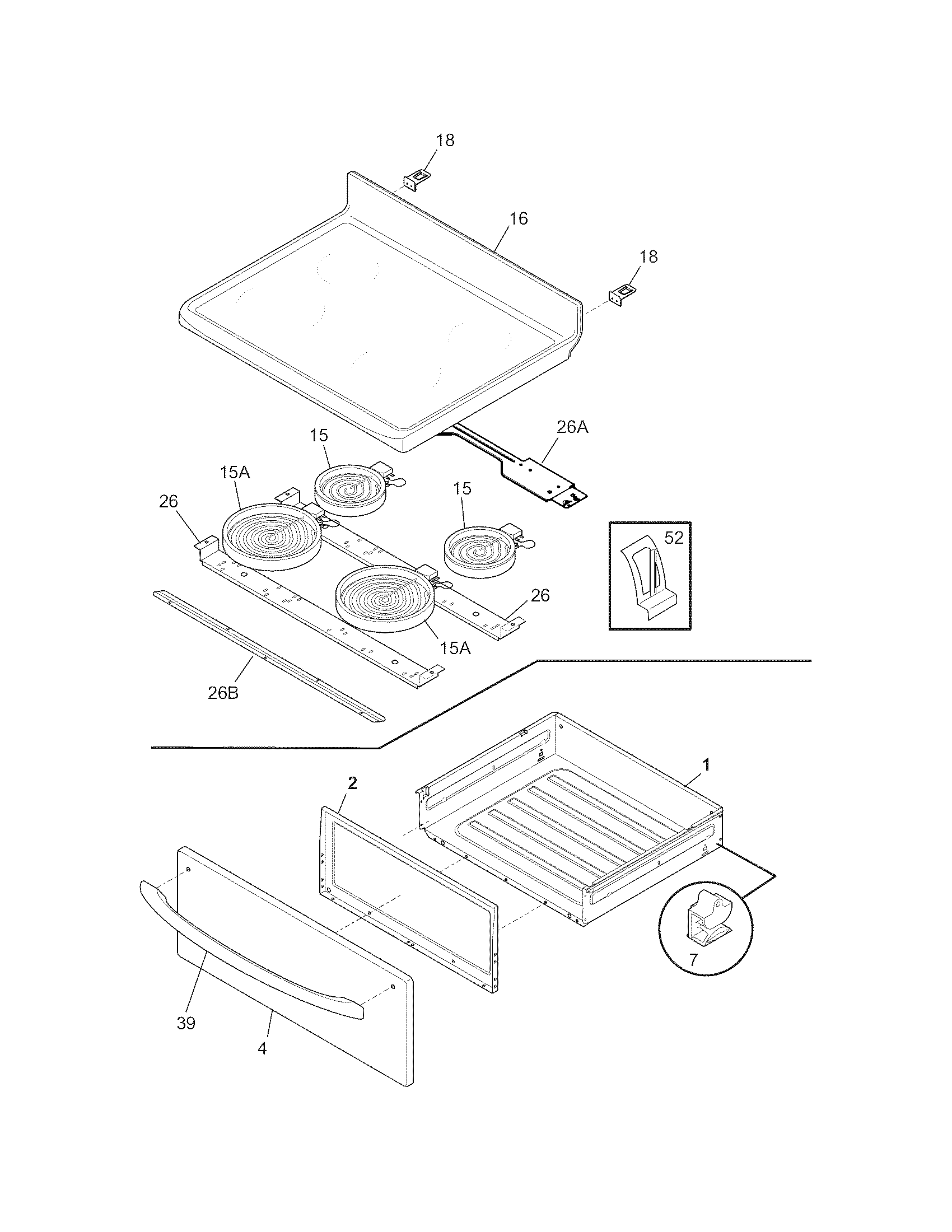 18
16
18
26A
15
15A
15
26
52
26
15A
26B
1
2
7
39
4