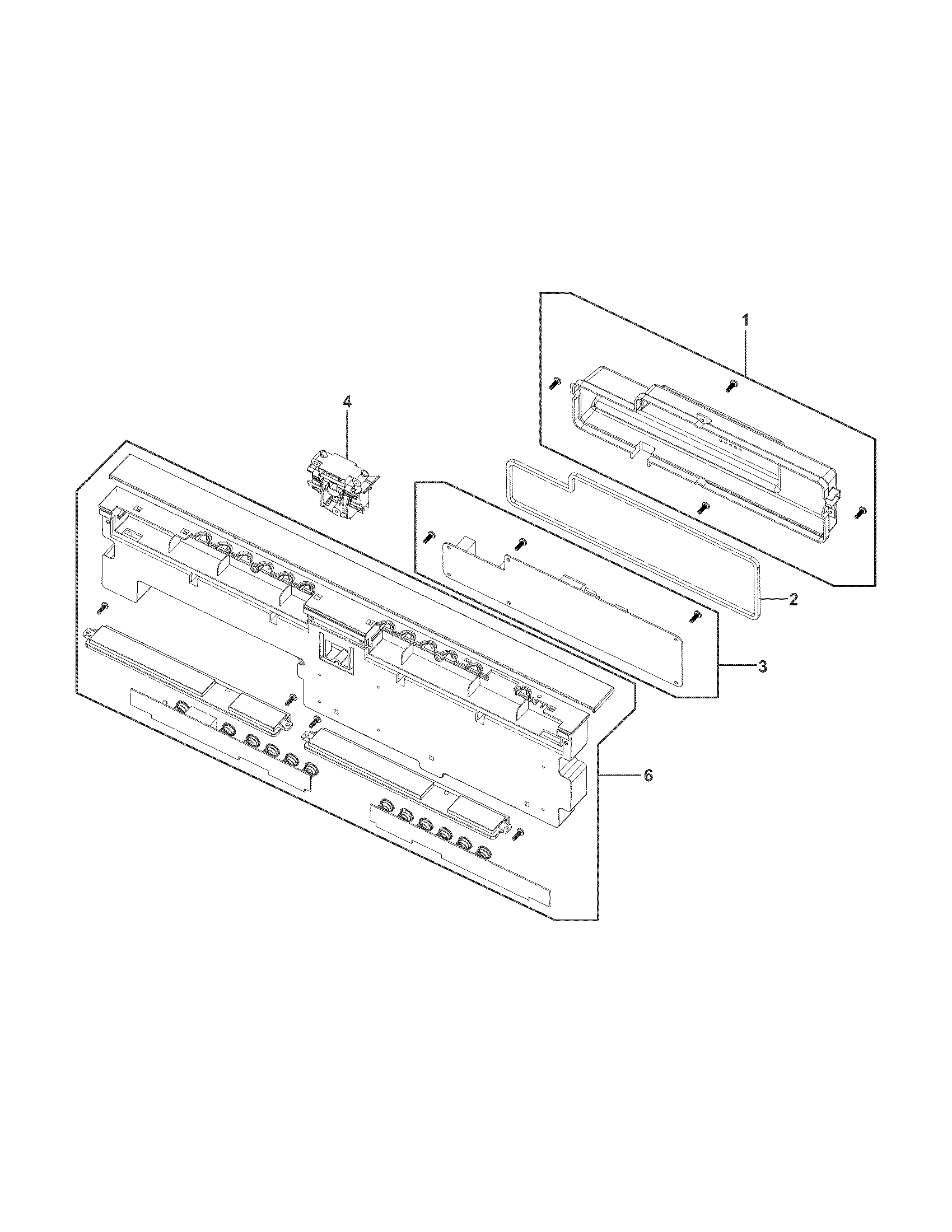 1
4
2
3
6