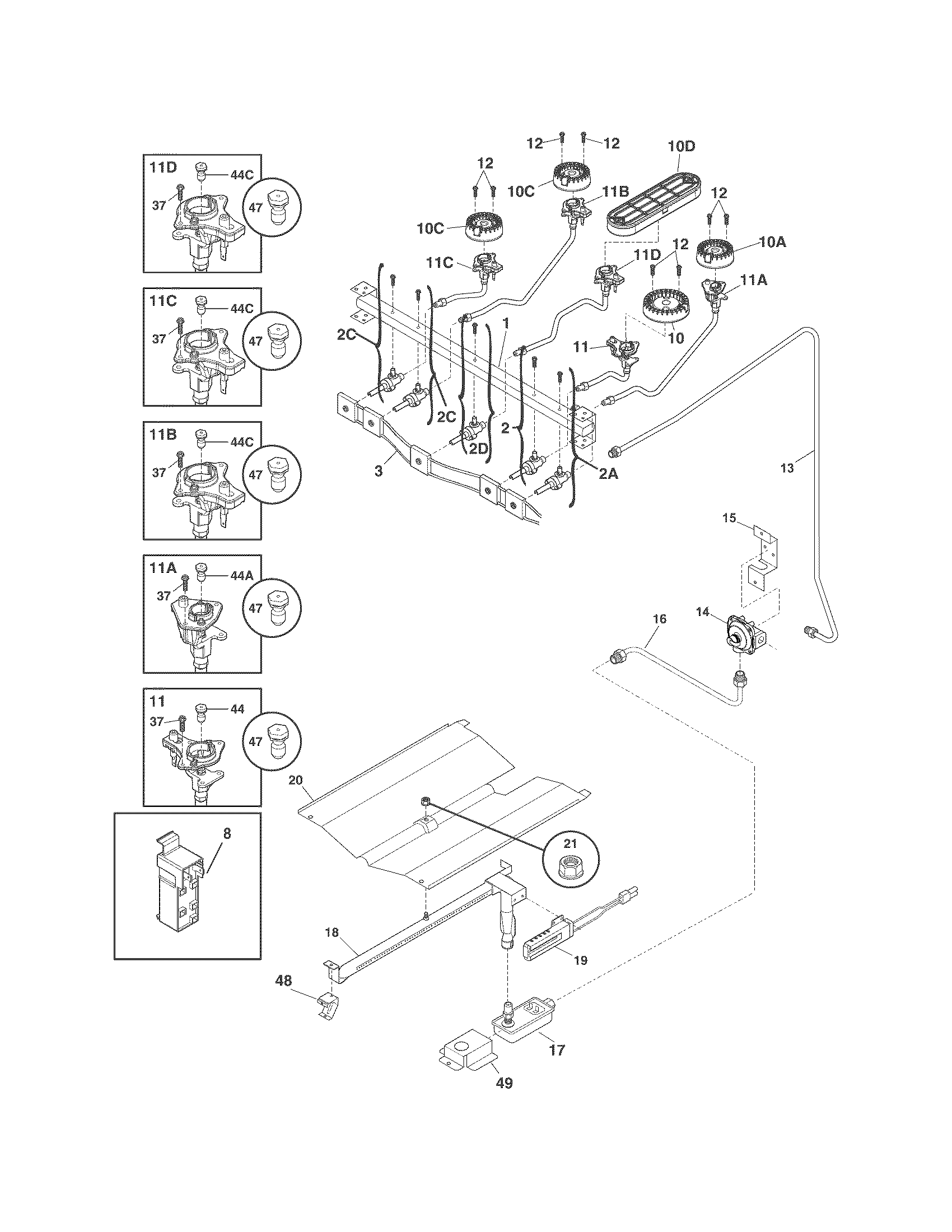 11D
44C
37
47

11C
44C
37
47

11B
44C
37
47

11A
44A
37
47

11
44
37
47

8

12
12
10D
12
10C
11B
12
10C
10A
11C
11D
12
11A
2C
1
10
11
2C
2
2D
3
2A
13
15
14
16
20
21
18
19
48
17
49