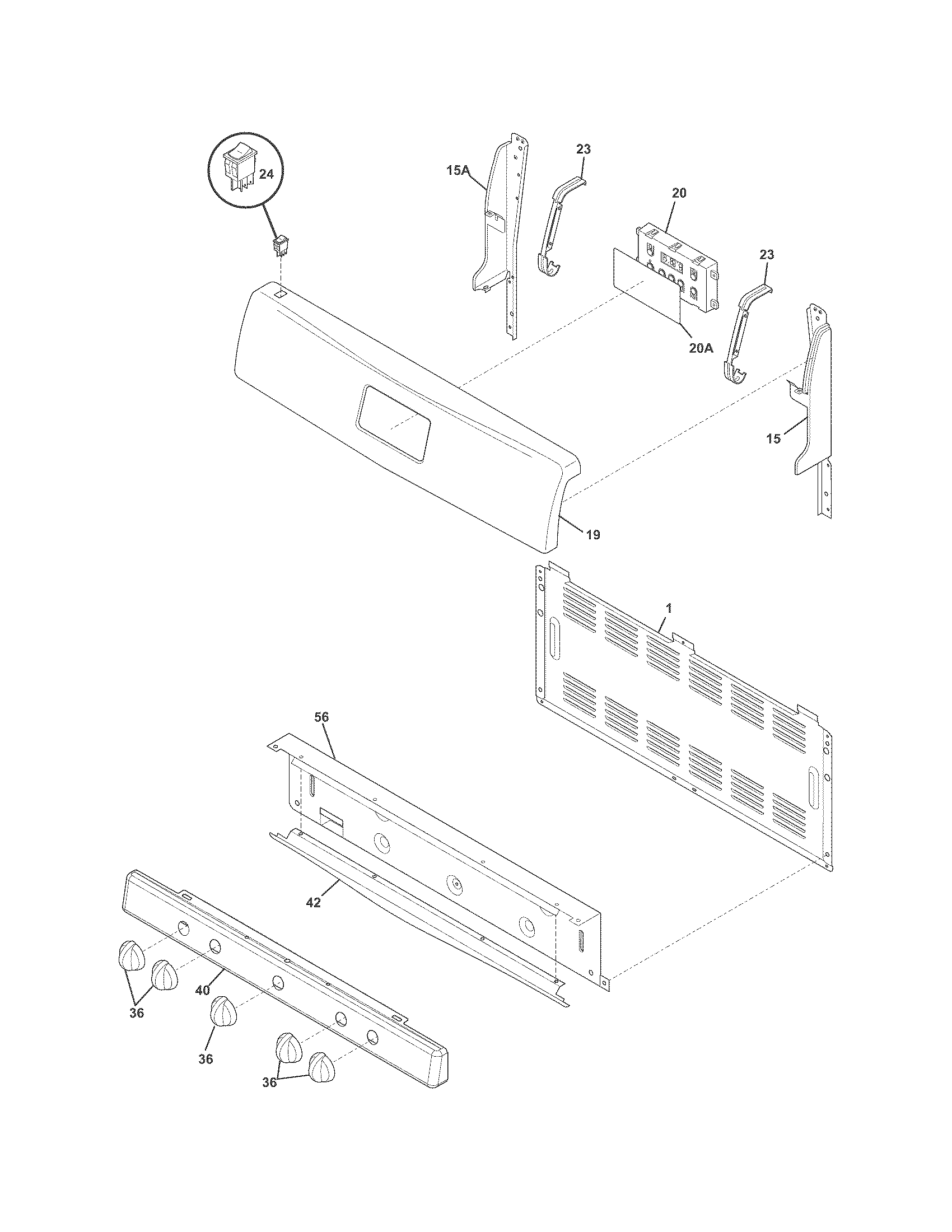 24
15A
23
20
23
20A
15
19
1
56
42
40
36
36
36