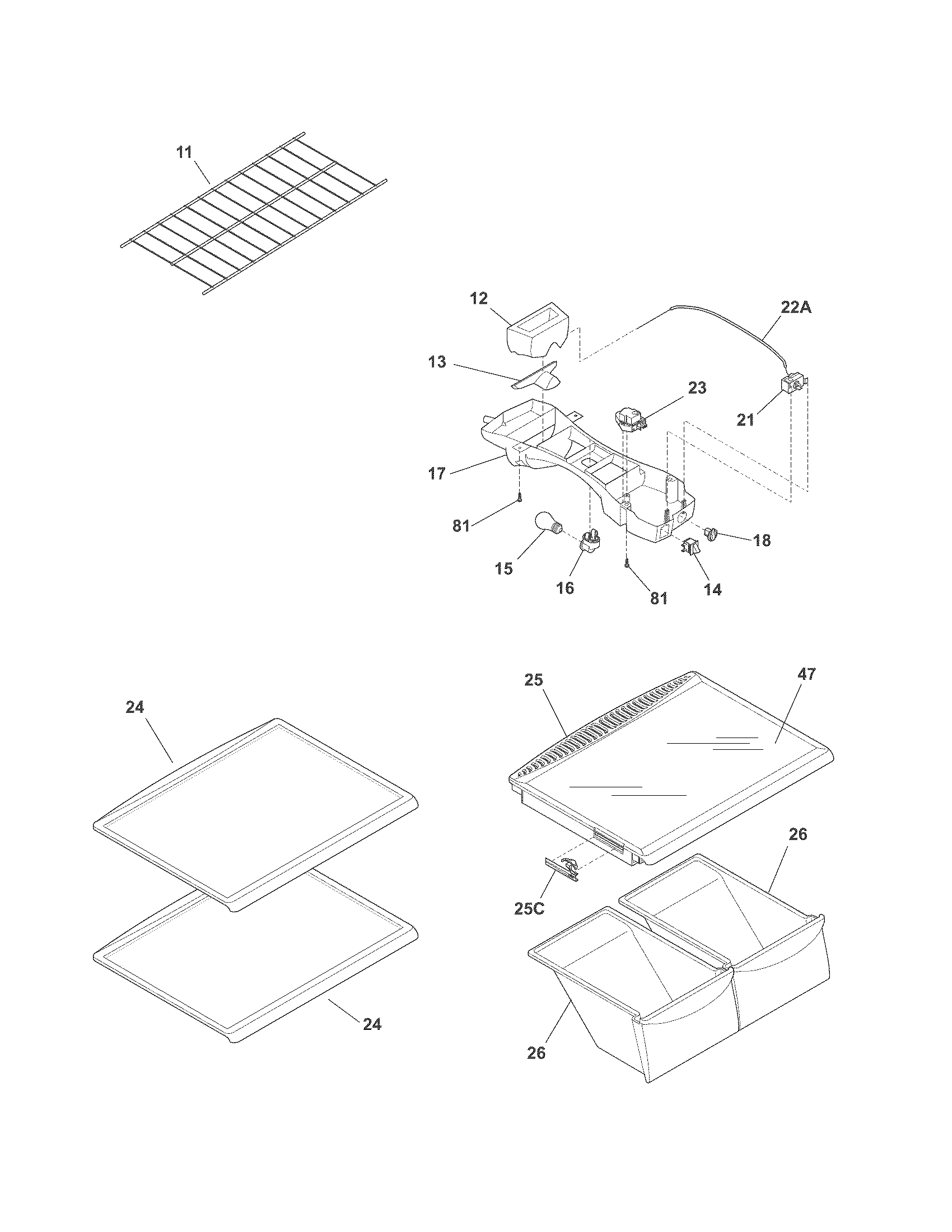 11

12
22A
13
23
21
17
81
18
15
16
81
14

25
47
24
26
25C
24
26