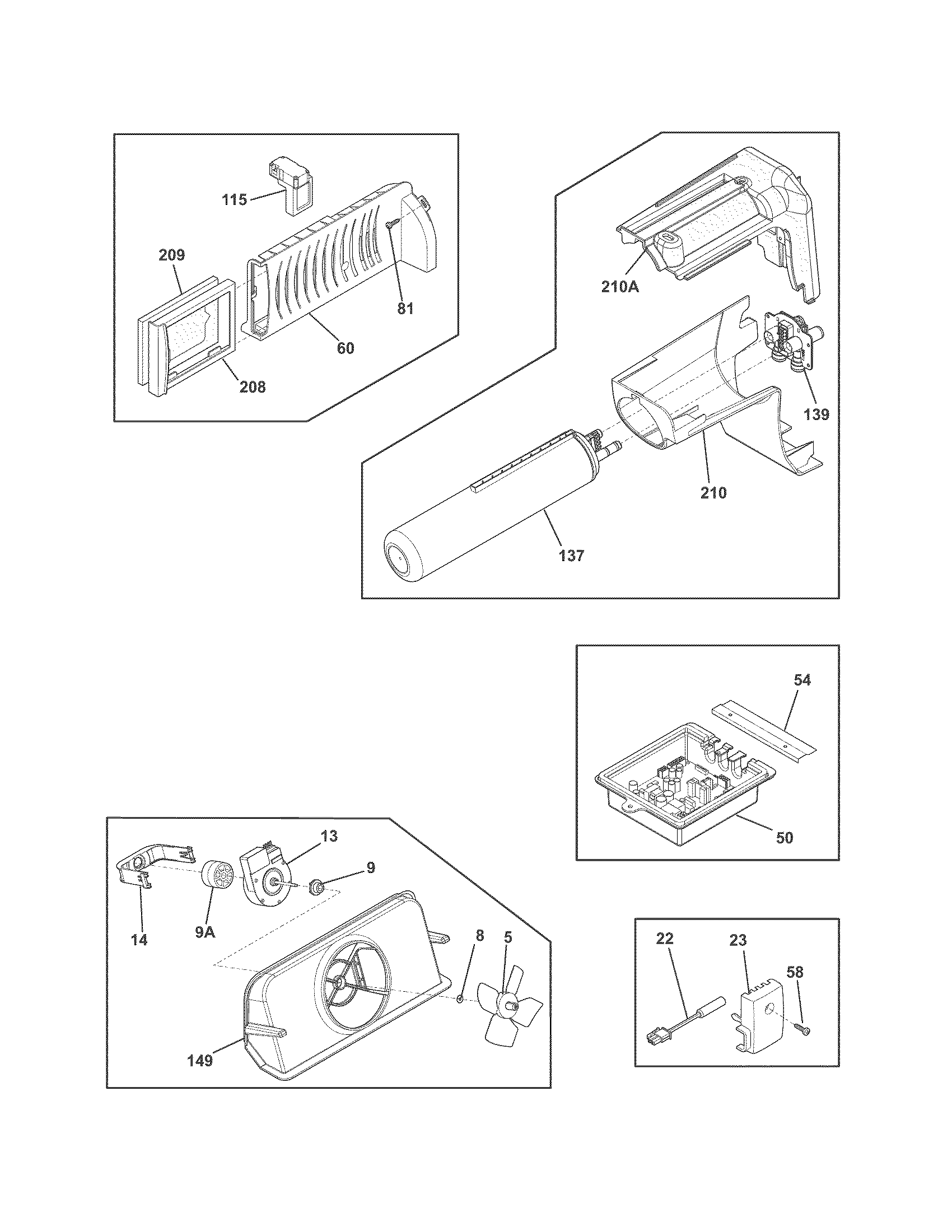 115
209
81
60
208

210A
139
210
137

54
50

13
9
14
9A
8
5
149

22
23
58