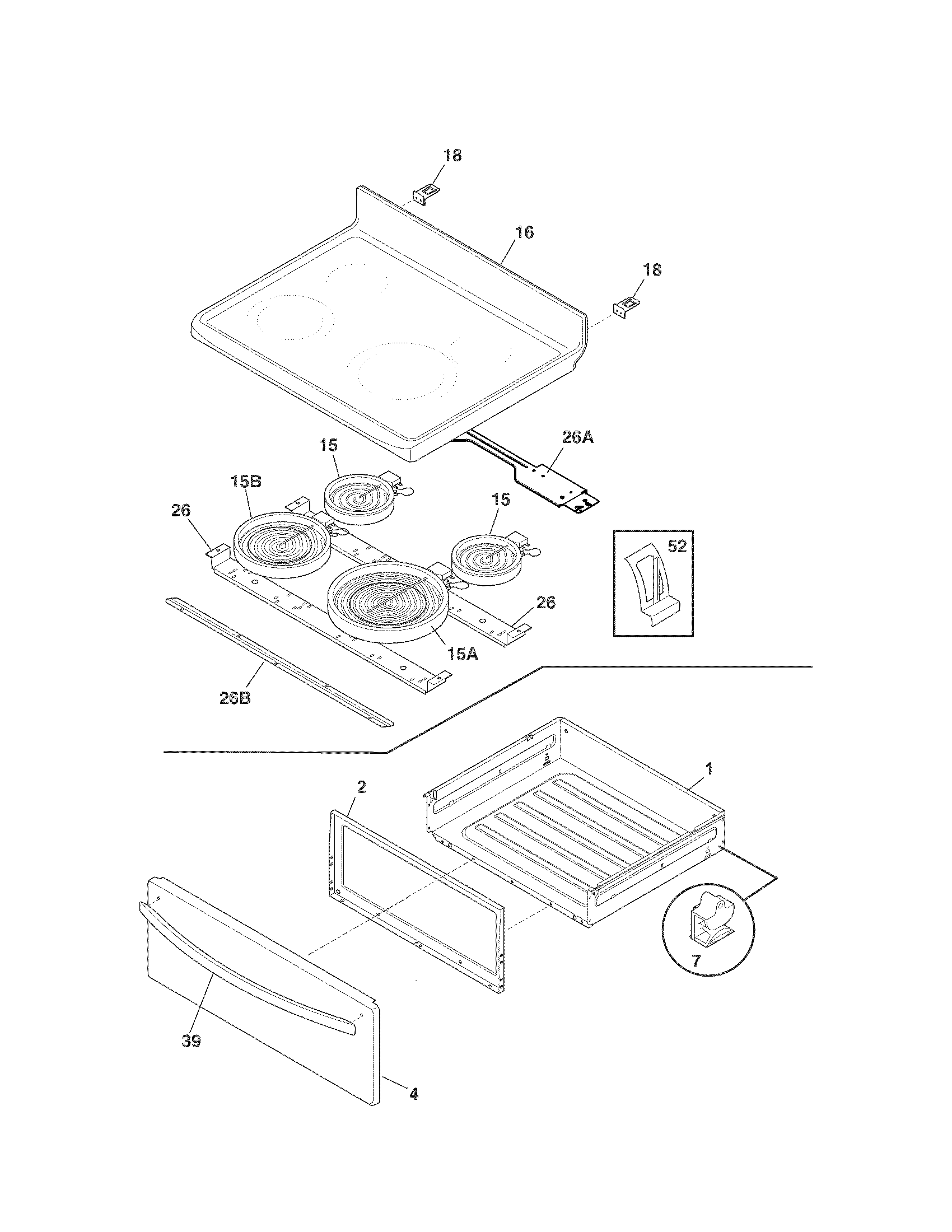 18
16
18
26A
15
15B
15
26
52
26
15A
26B
1
2
7
39
4