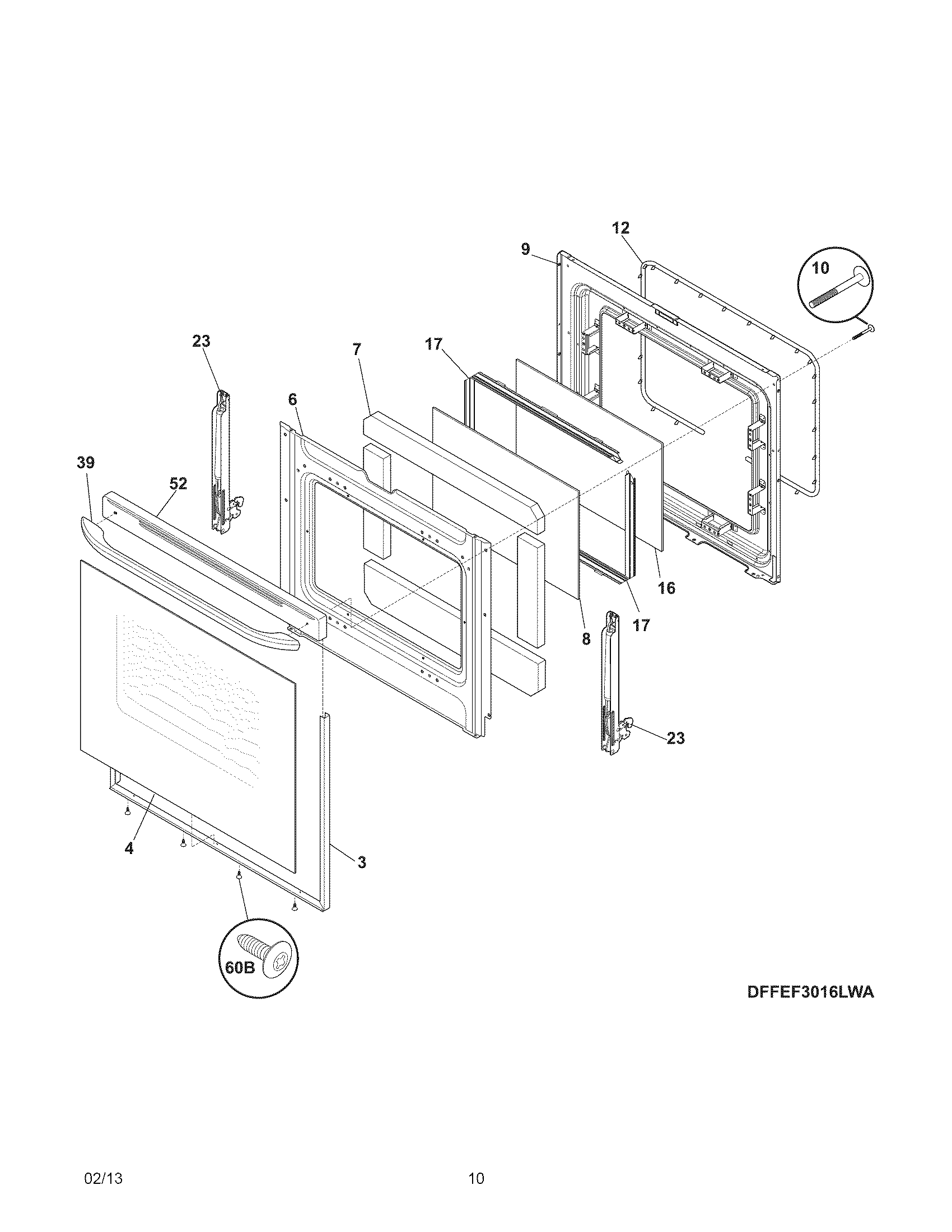 12
9
10
23
7
17
6
39
52
16
17
8
23
4
3
60B
DFFEF3016LWA

02/13
10