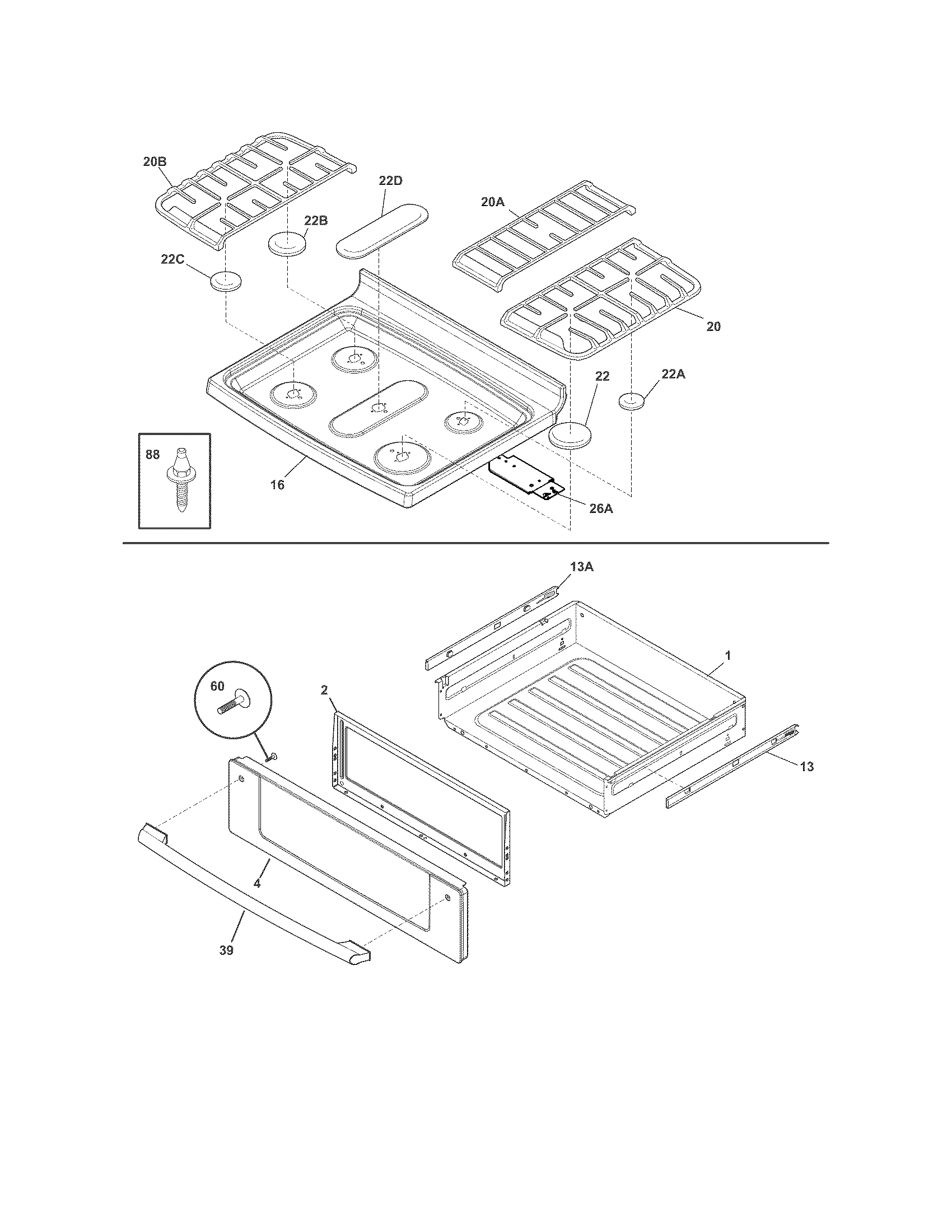 20B

22D

20A

22B

22C

20

22

22A

88

16

26A

13A

1

60

2

13

4

39