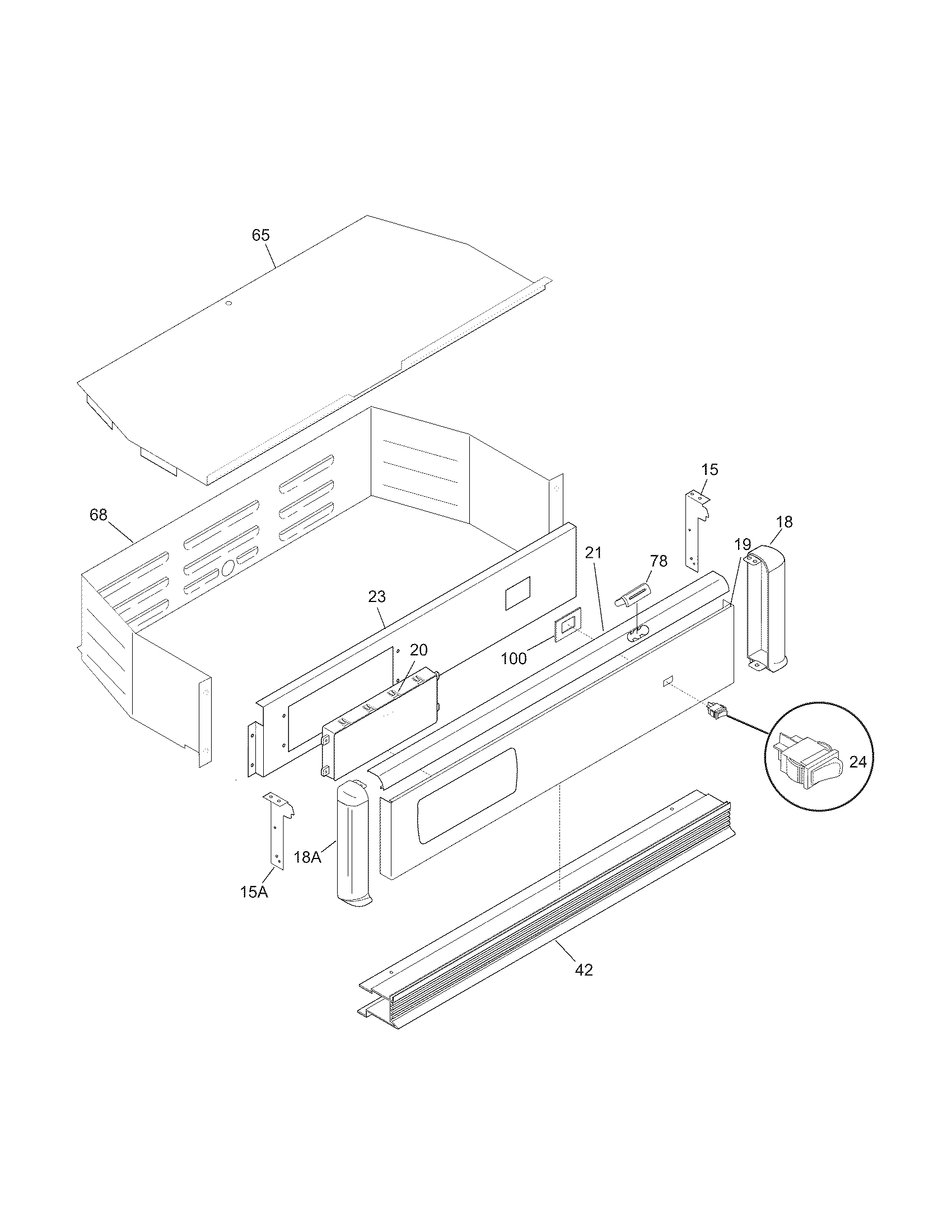 65
68
15
18
19
21
78
23
20
100
24
18A
15A
42