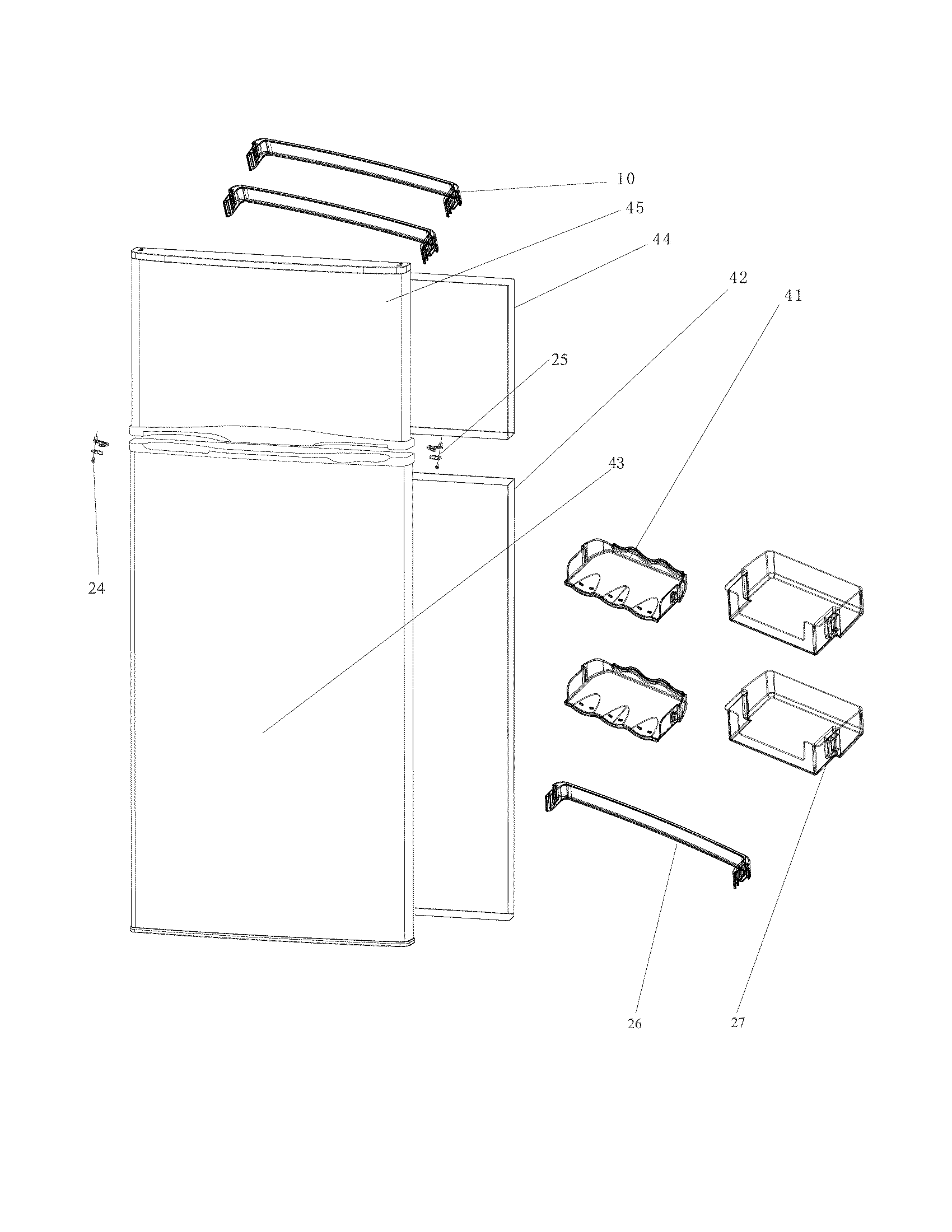 10
45
44
42
41
25
43
24
26
27