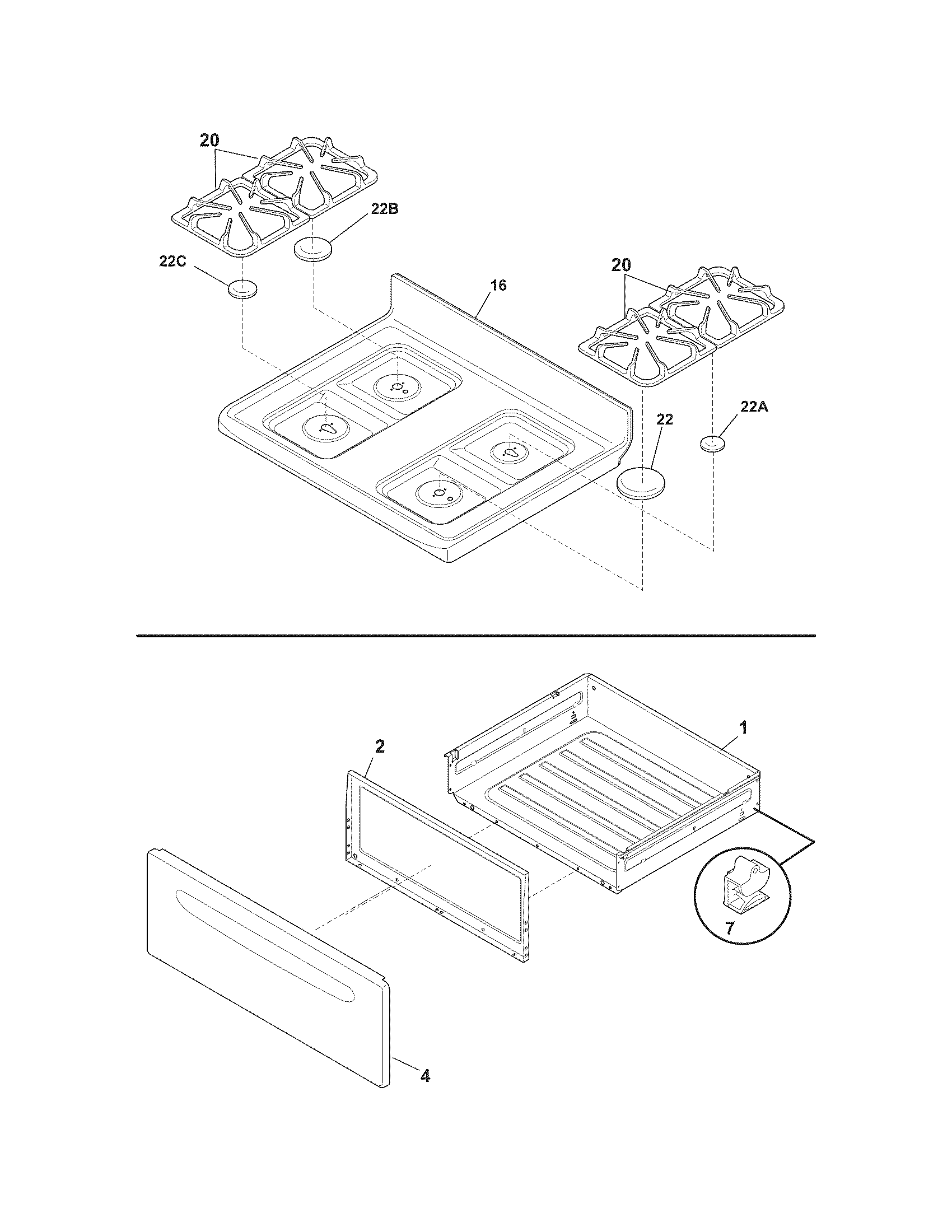 20
22B
22C
16
20
22
22A
2
1
7
4