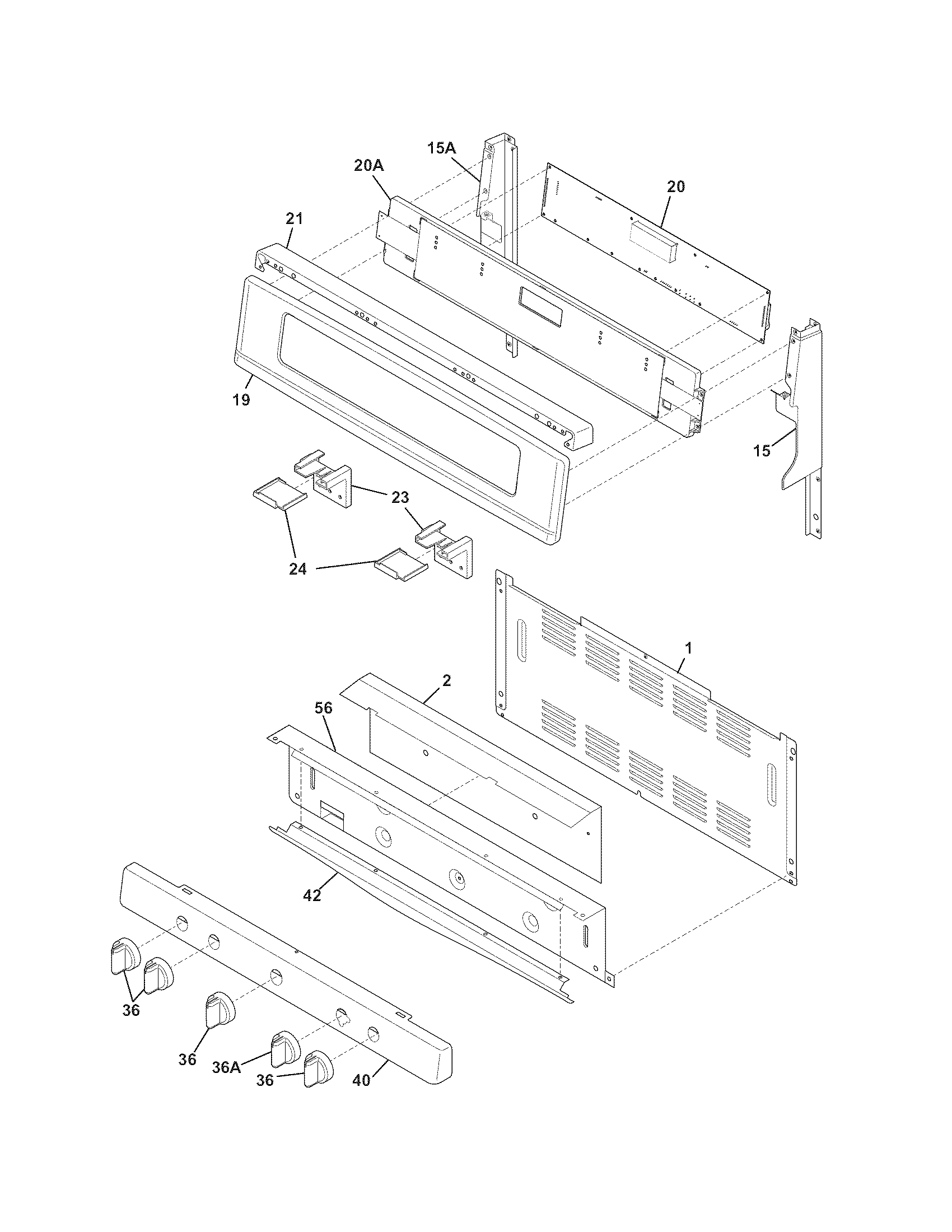 15A
20A
20
21
19
15
23
24
1
2
56
42
36
36
36A
36
40