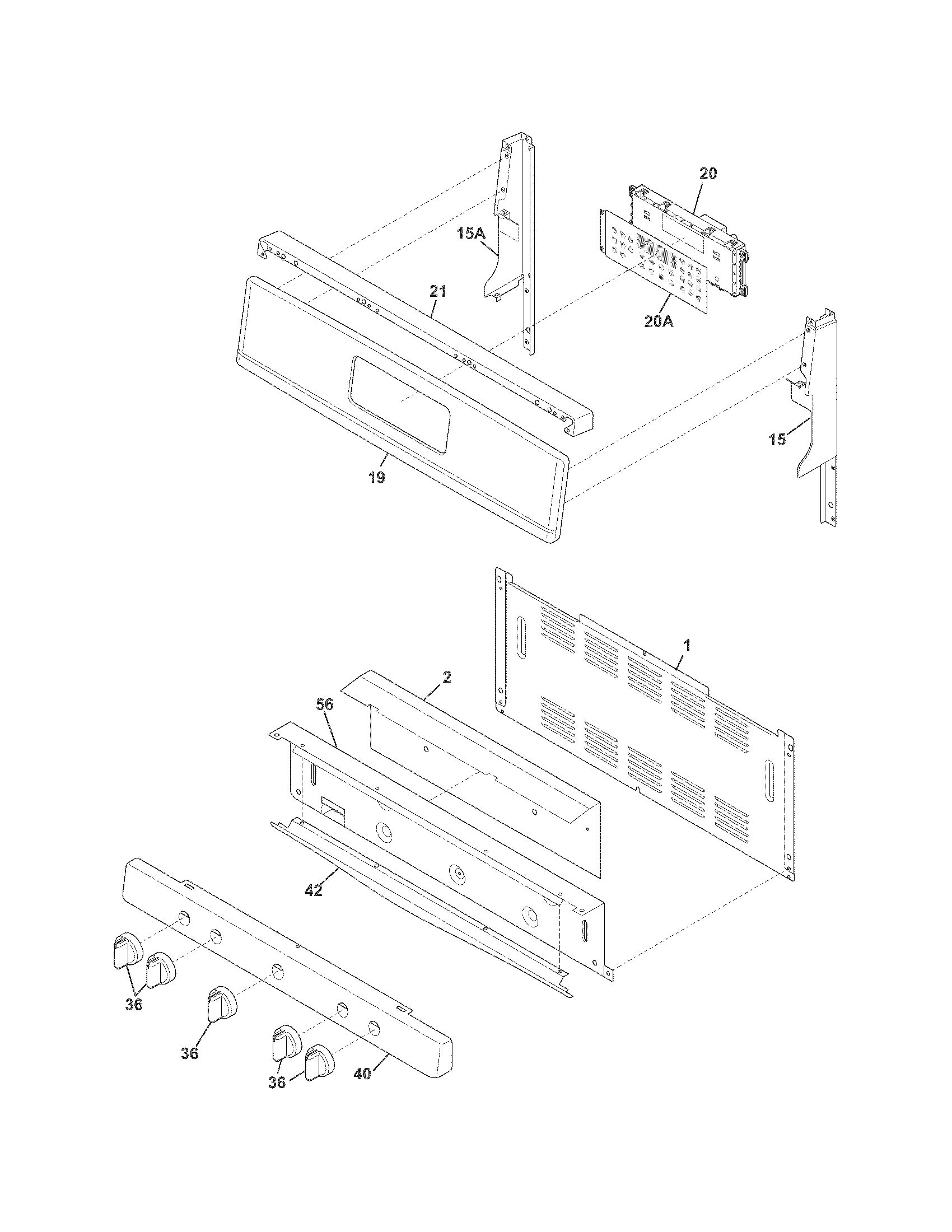 20
15A
21
20A
15
19
1
2
56
42
36
36
36
40