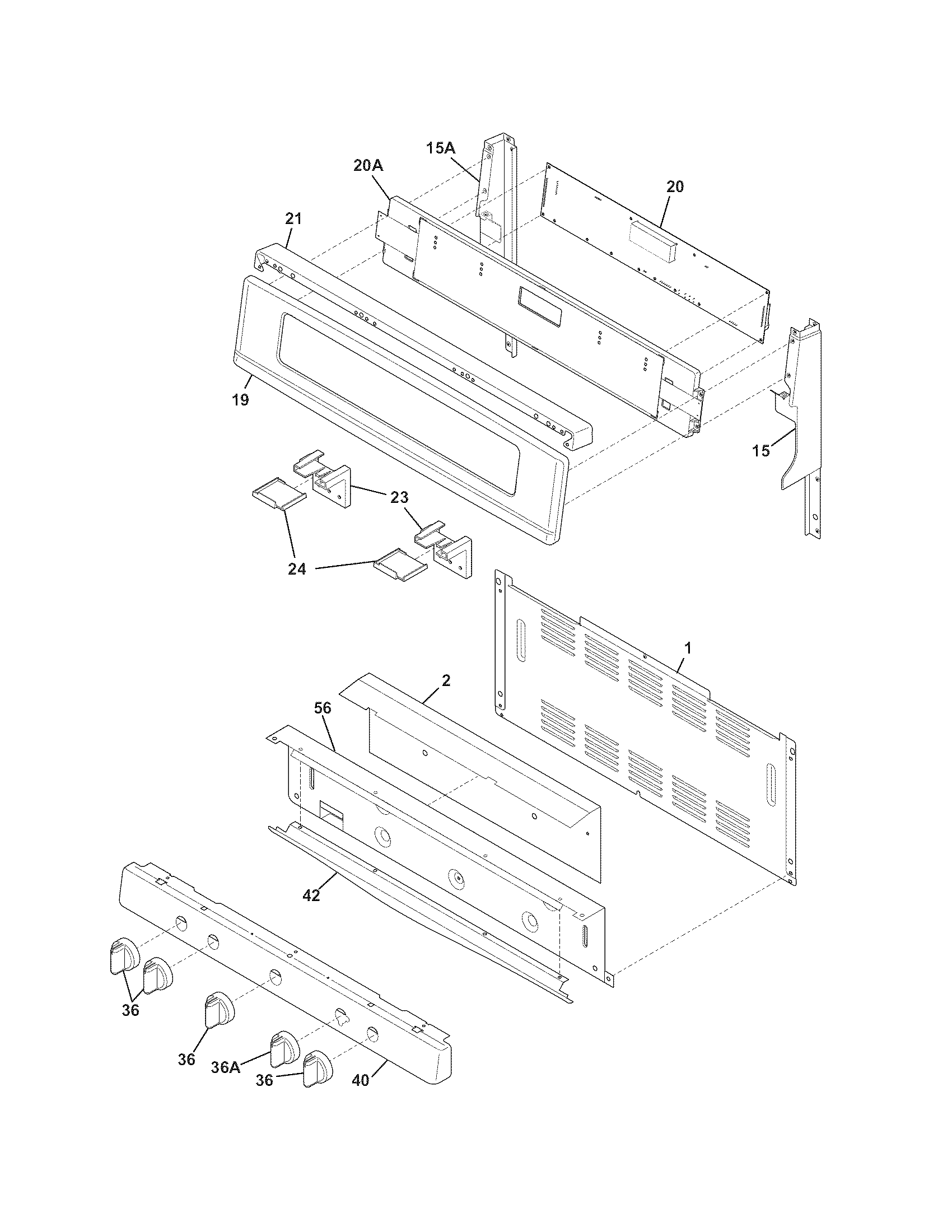 15A
20A
20
21
19
15
23
24
1
2
56
42
36
36
36A
36
40