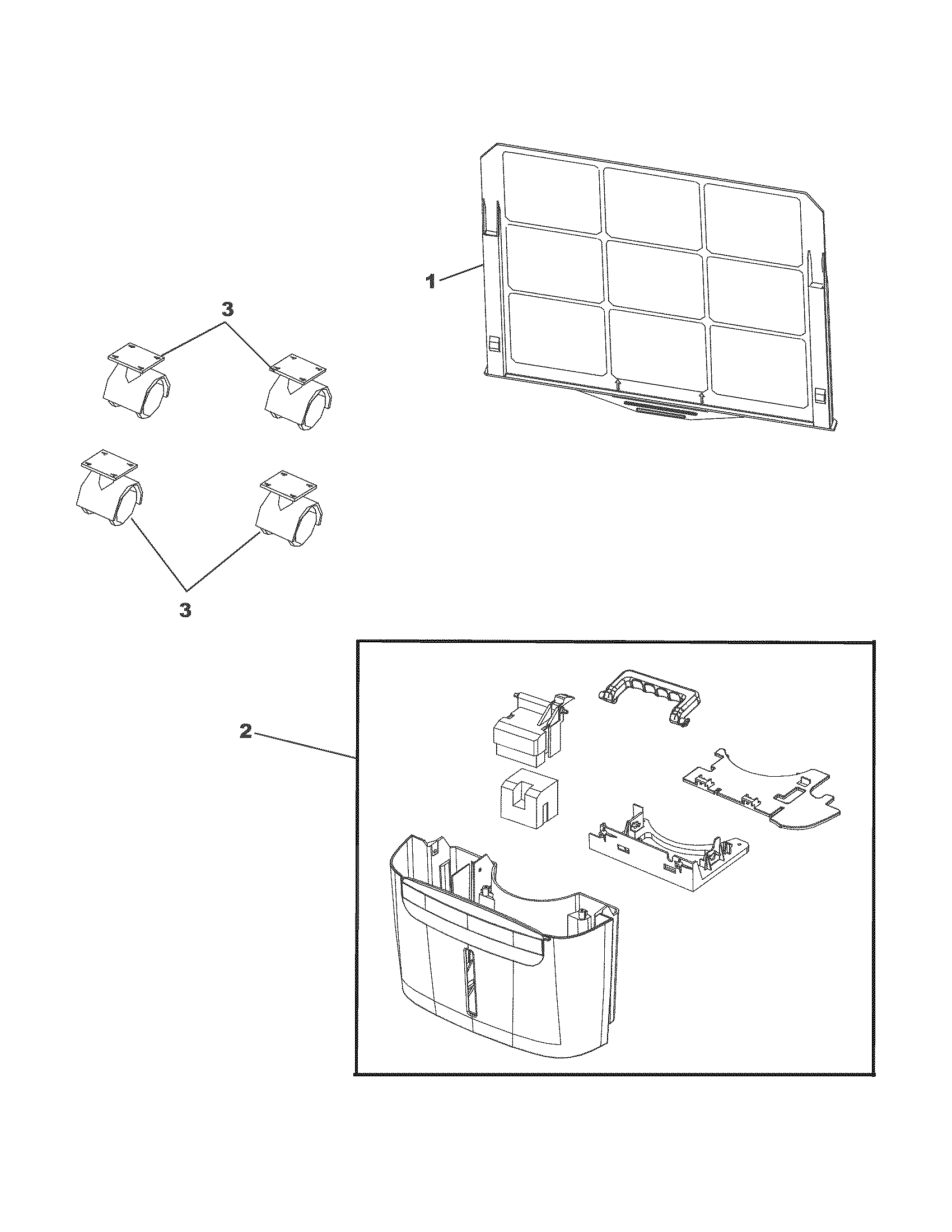 1

3

3

2