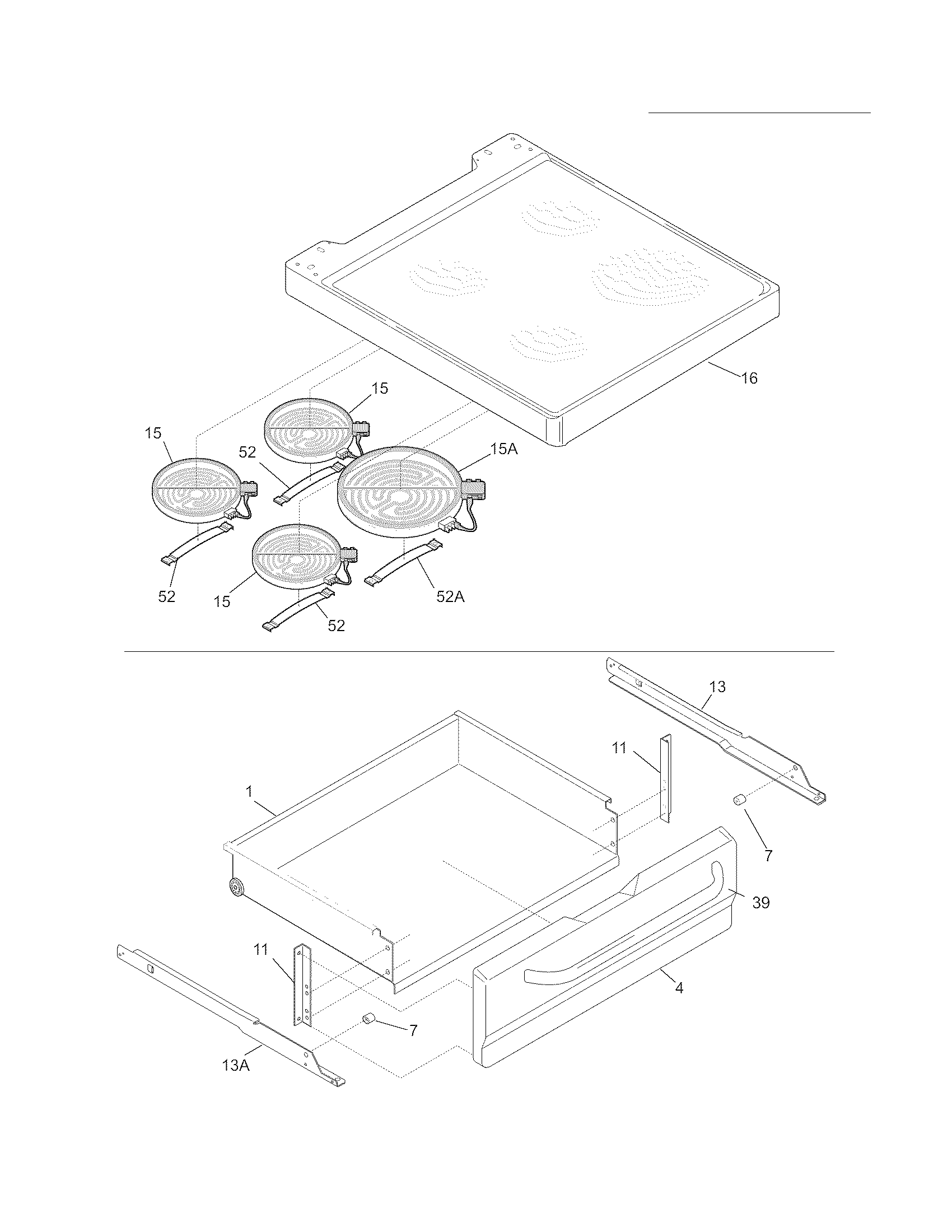 16
15
15
52
15A
52
15
52A
52

13
11
1
7
39
11
4
7
13A