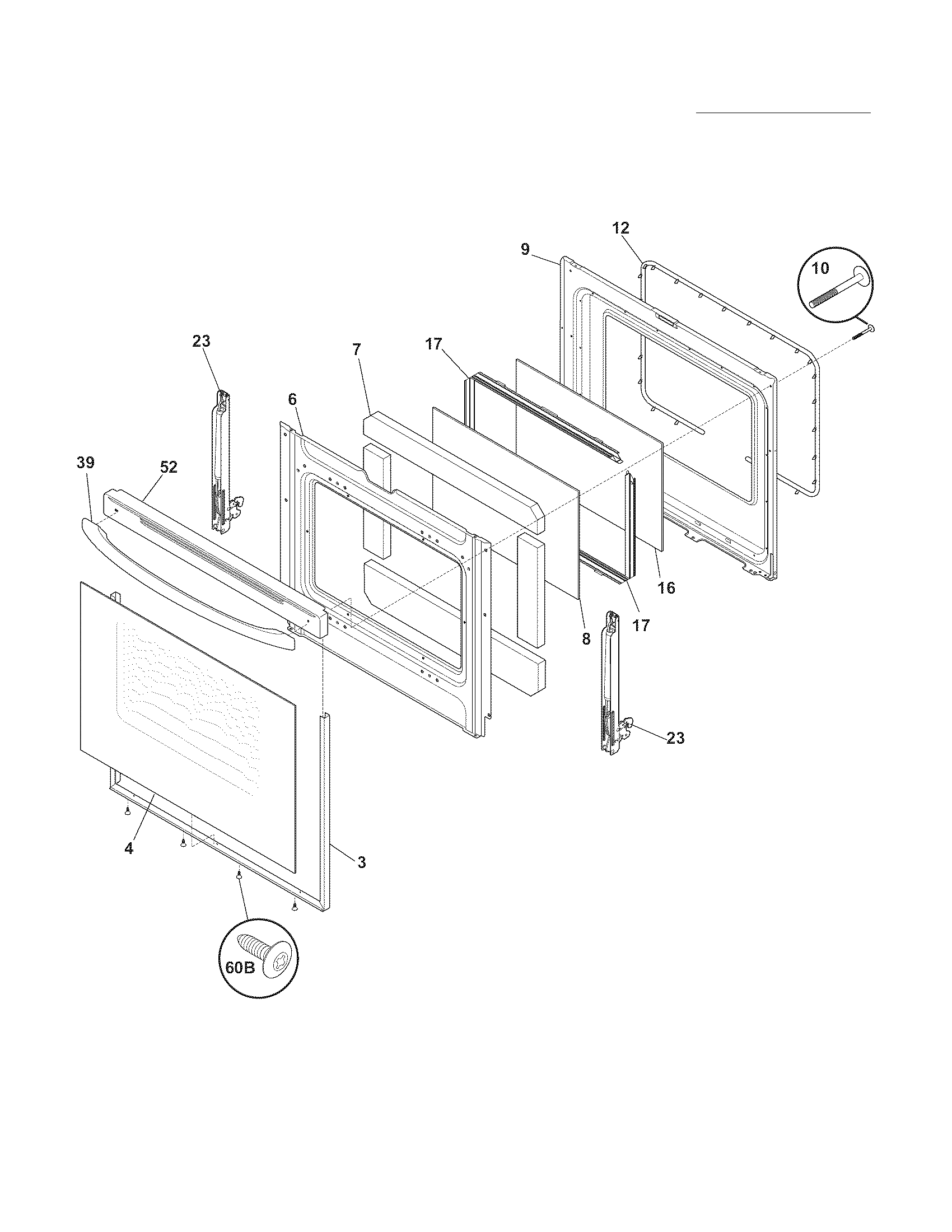 12
9
10
23
7
17
6
39
52
16
17
8
23
4
3
60B