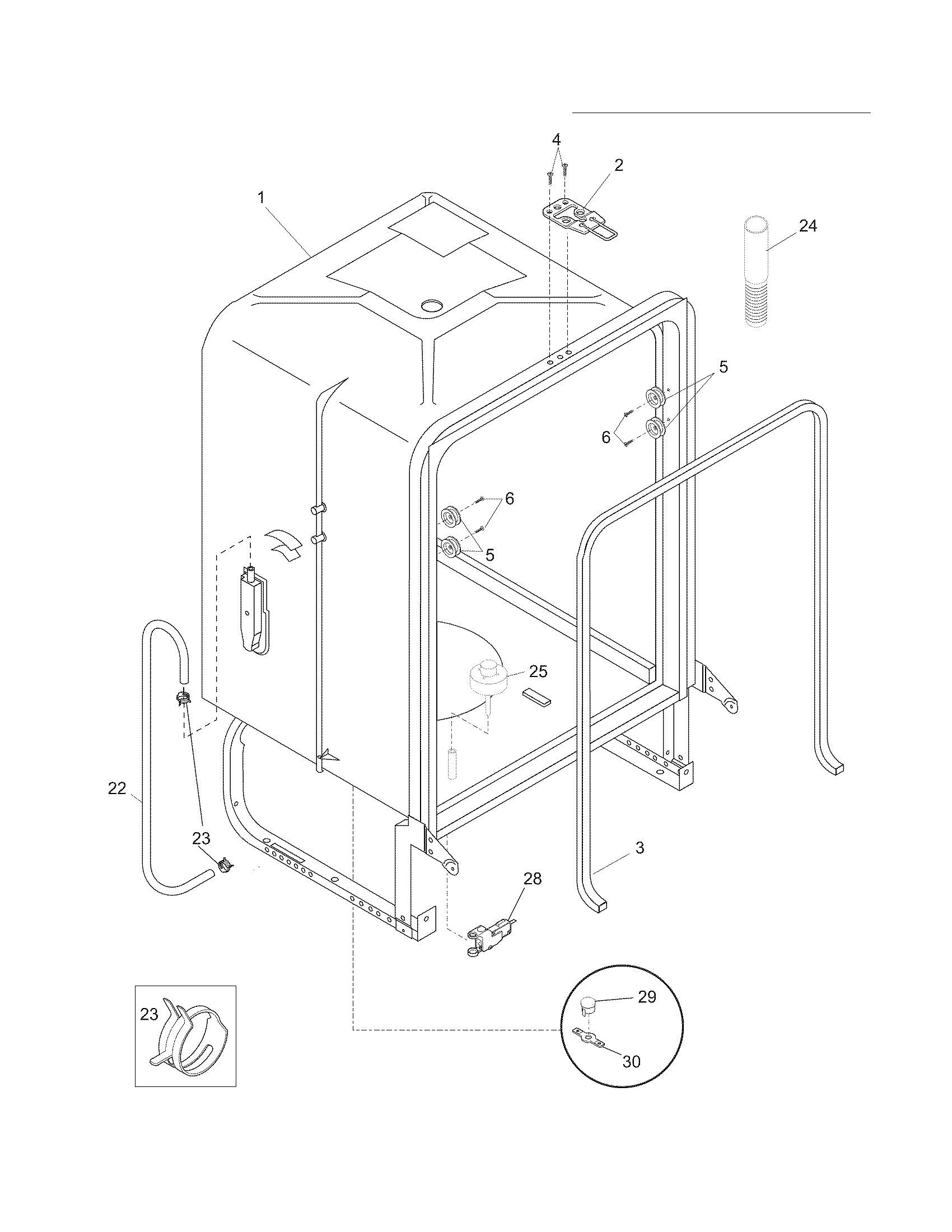 4
2
1
24
5
6
6
5
25
22
23
3
28
23
29
30