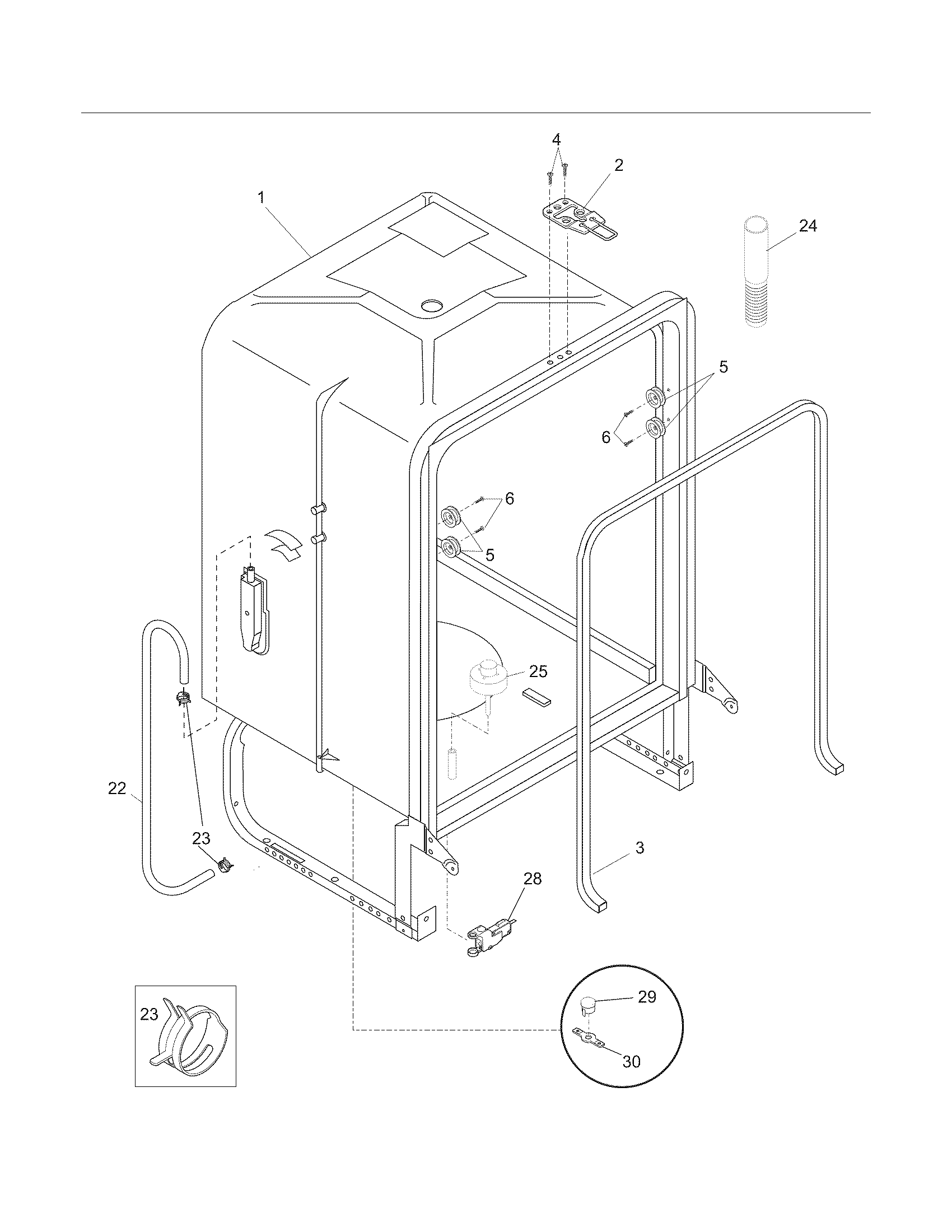 4
2
1
24
5
6
6
5
25
22
23
3
28
23
29
30