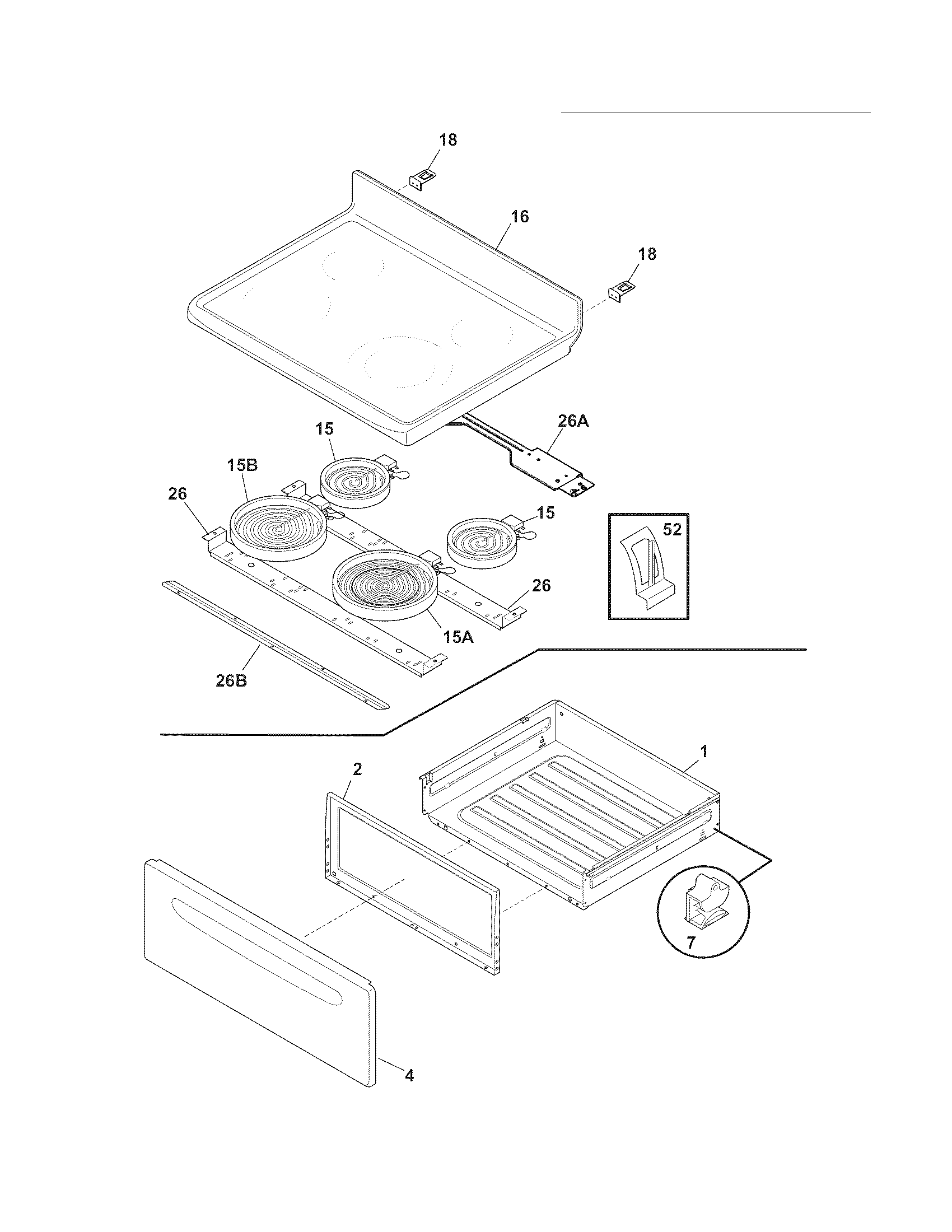 18

16

18

26A

15

15B

26

15

52

26

15A

26B

1

2

7

4