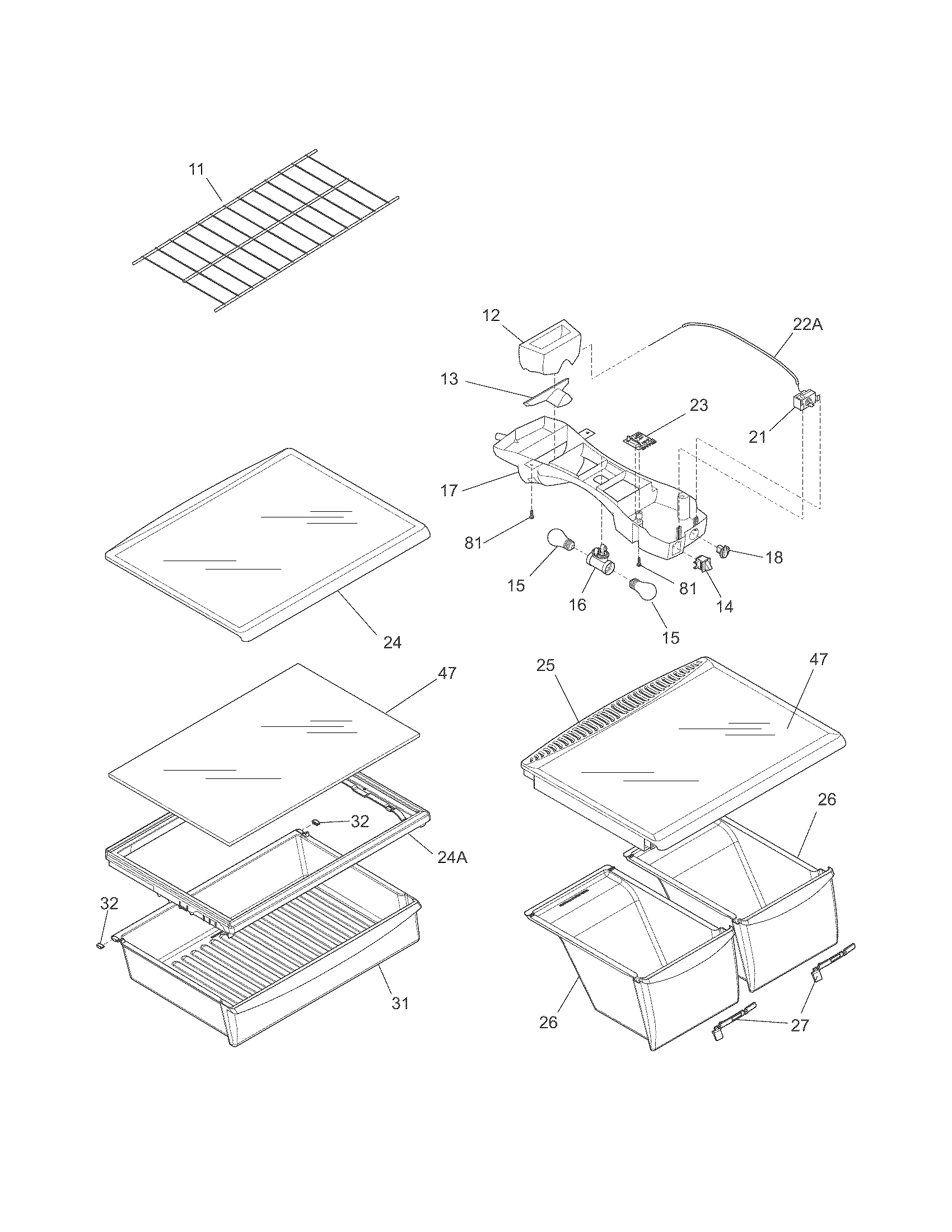 11

12

22A

13

23

21

17

81

18

15

16

81

14

15

24

47

25

47

32

24A

26

32

31

26

27