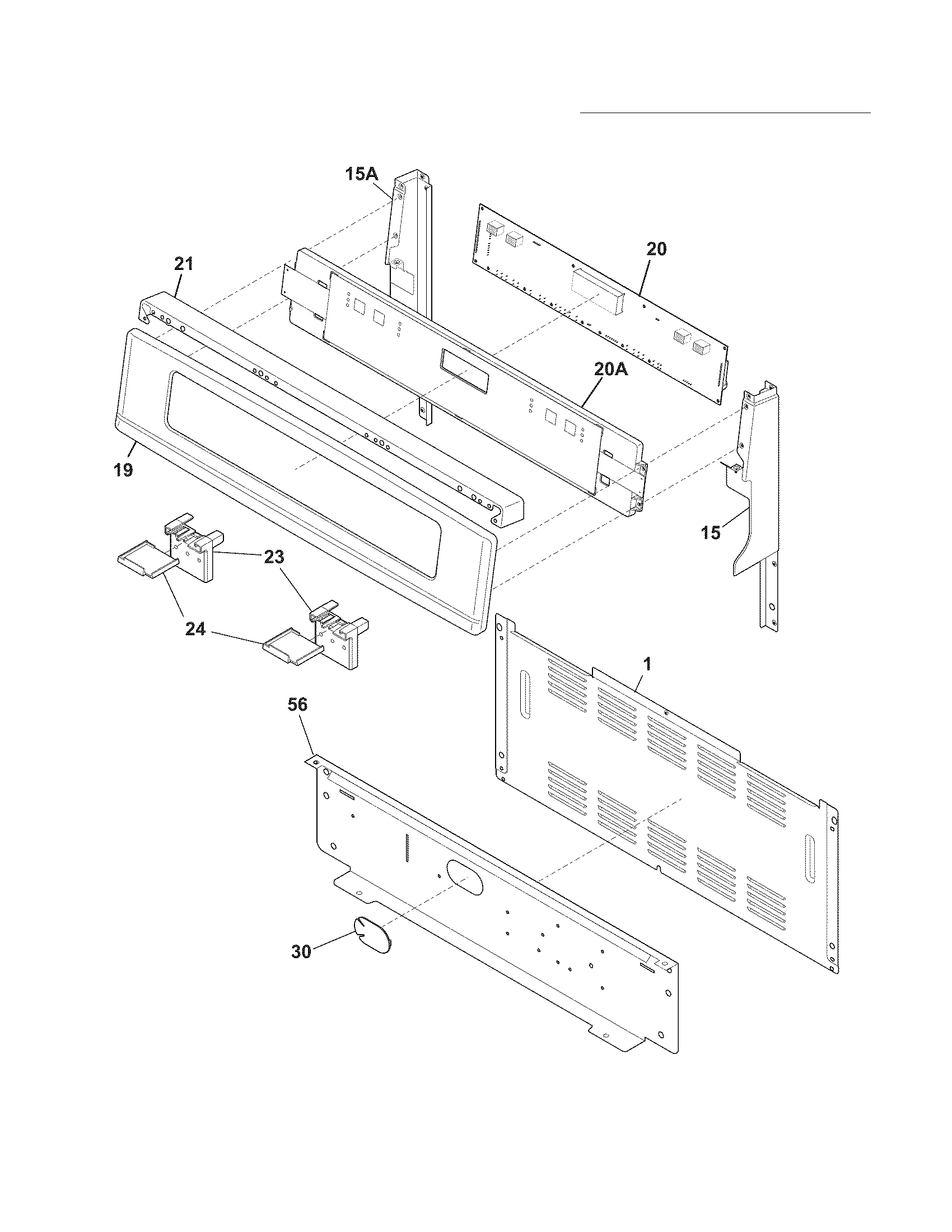 15A

20

21

20A

19

15

23

24

1

56

30