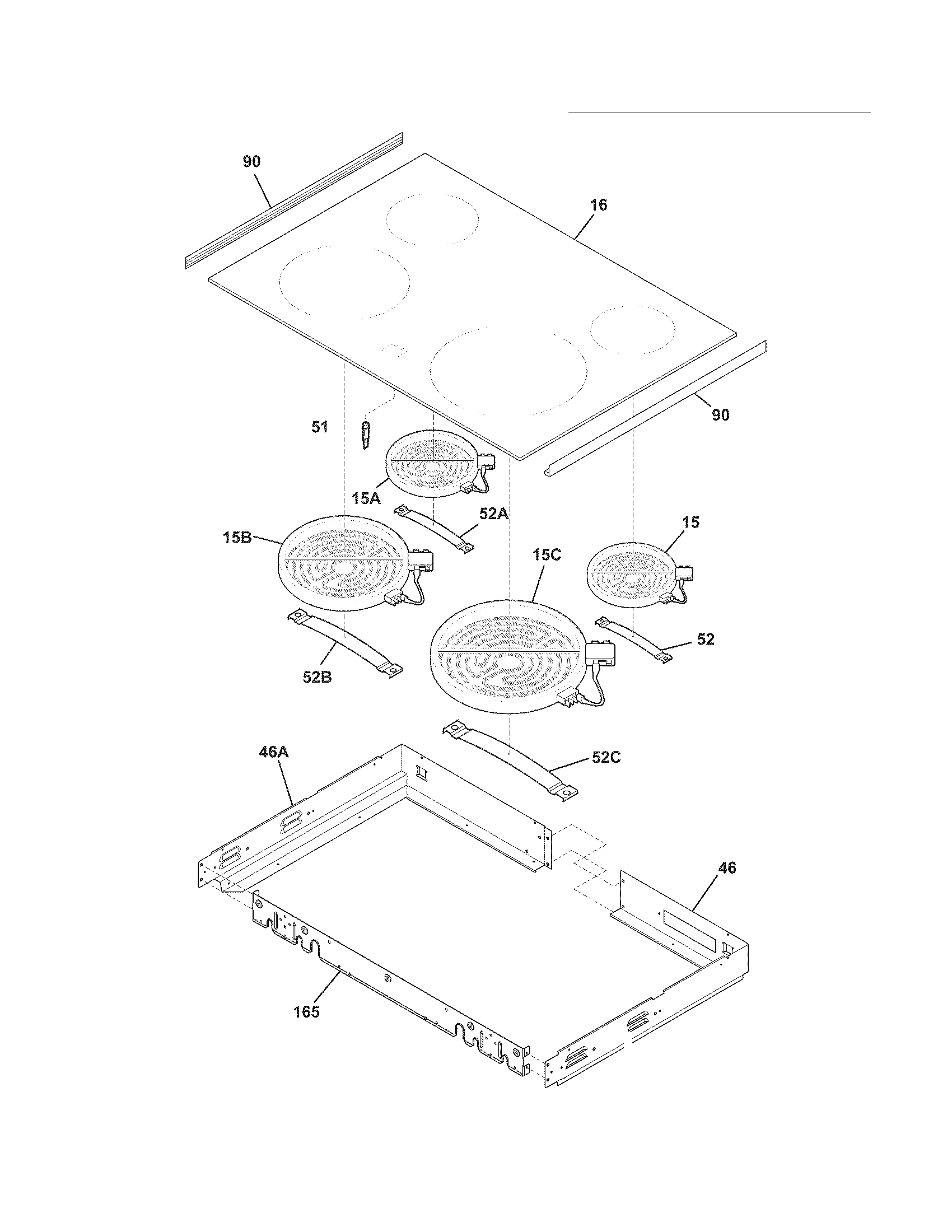 90
16
90
51
15A
52A
15B
15
15C
52
52B
52C
46A
46
165