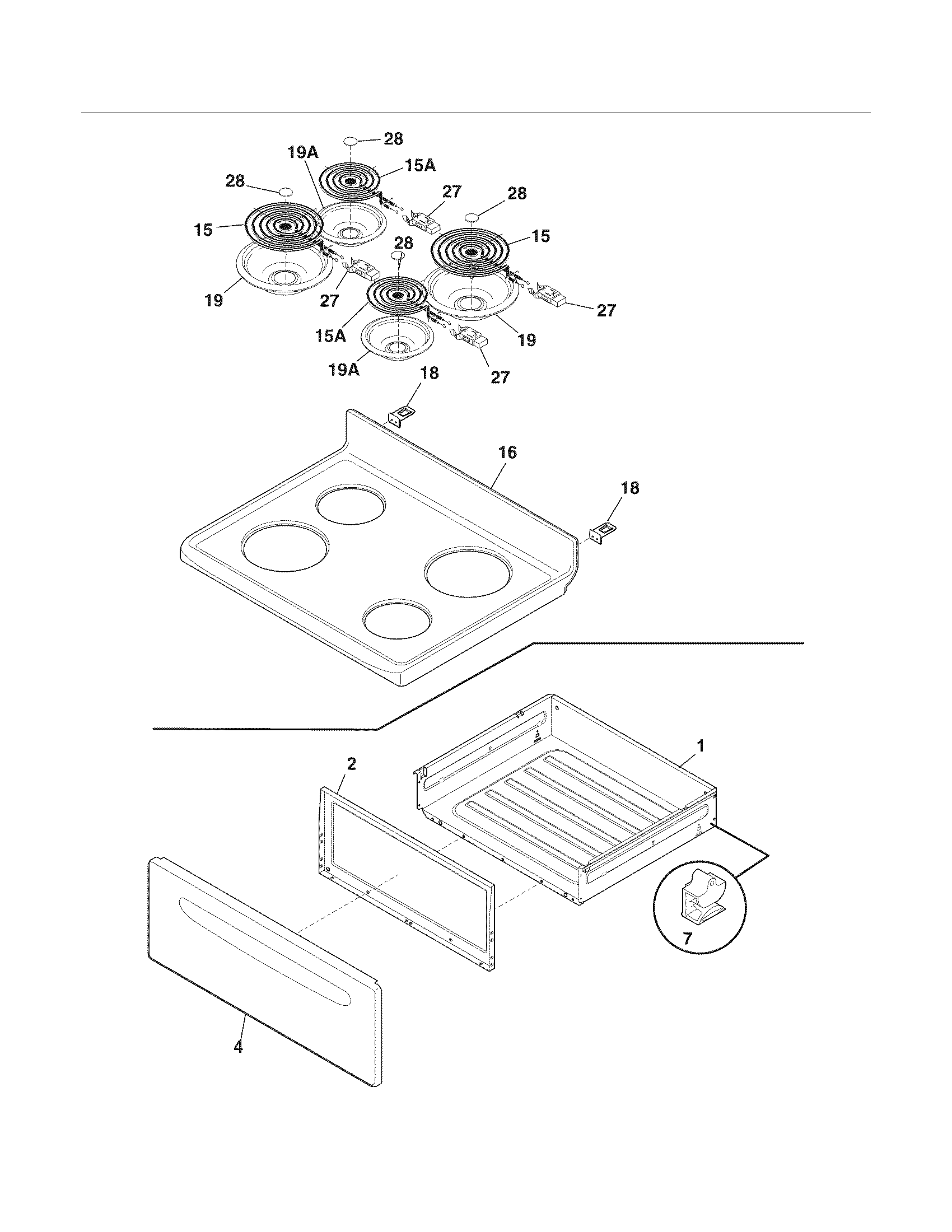 28
19A
15A
28
27
28
15
15
28
19
27
27
15A
19
19A
27
18
16
18
1
2
7
4