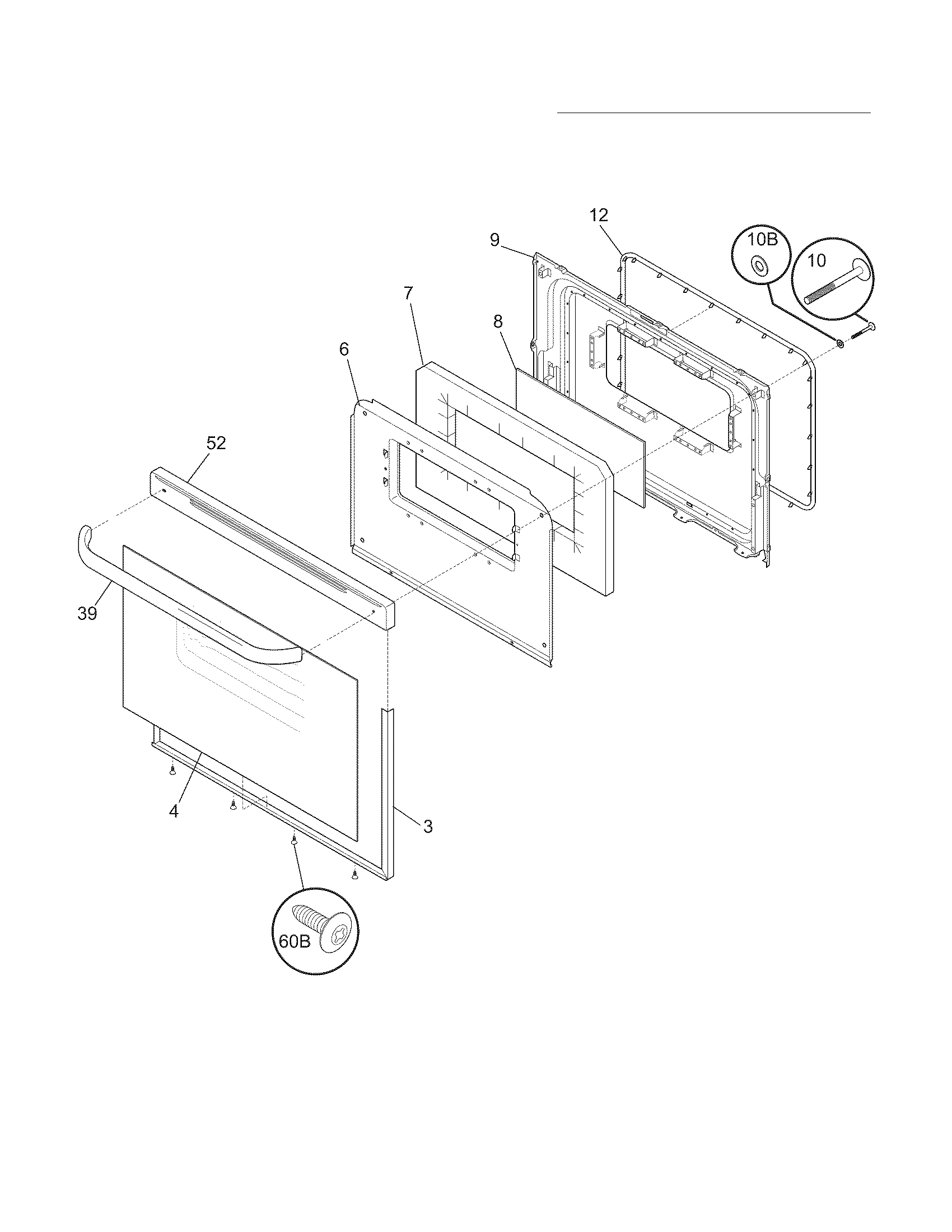 12
9
10B
10
7
8
6
52
39
4
3
60B