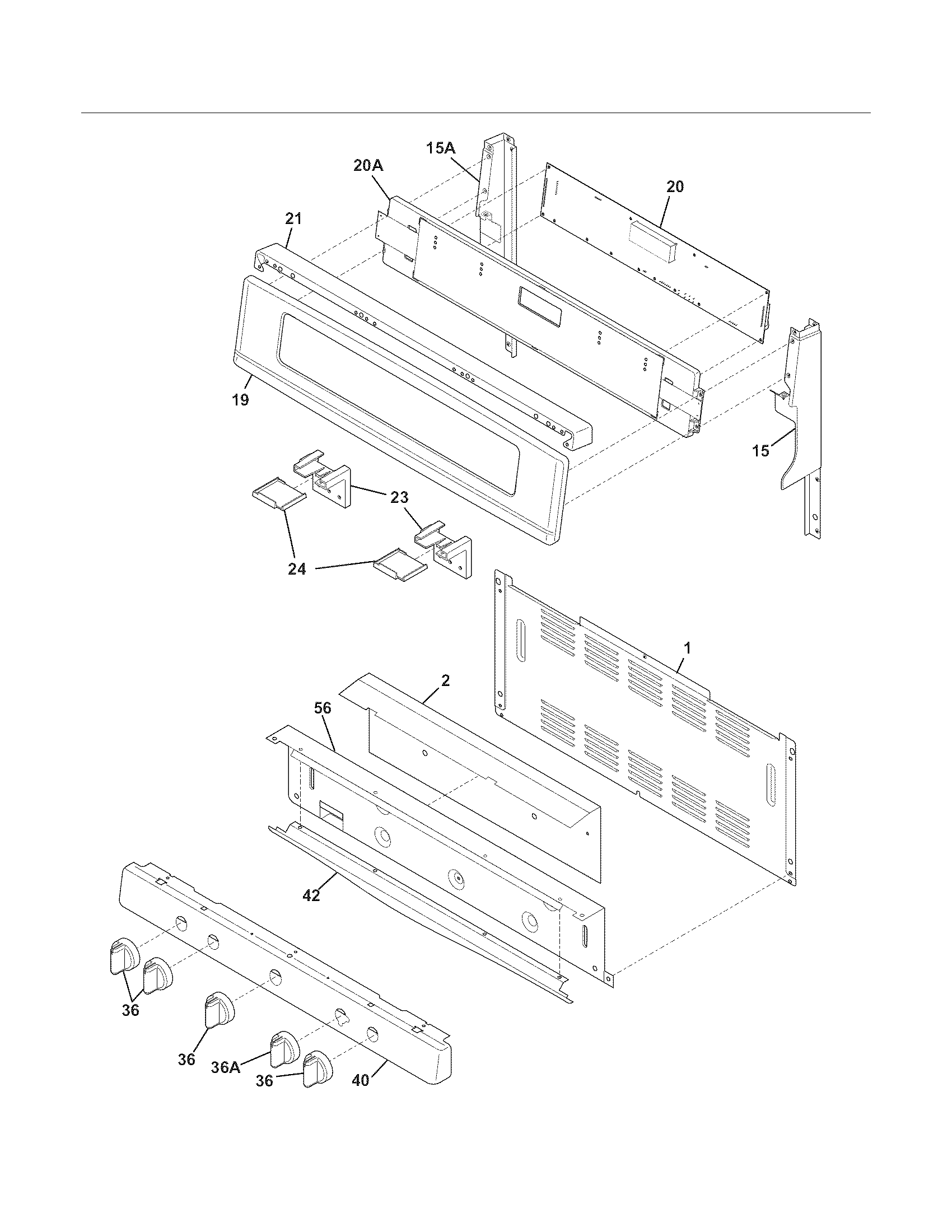 15A
20A
20
21
19
15
23
24
1
2
56
42
36
36
36A
36
40