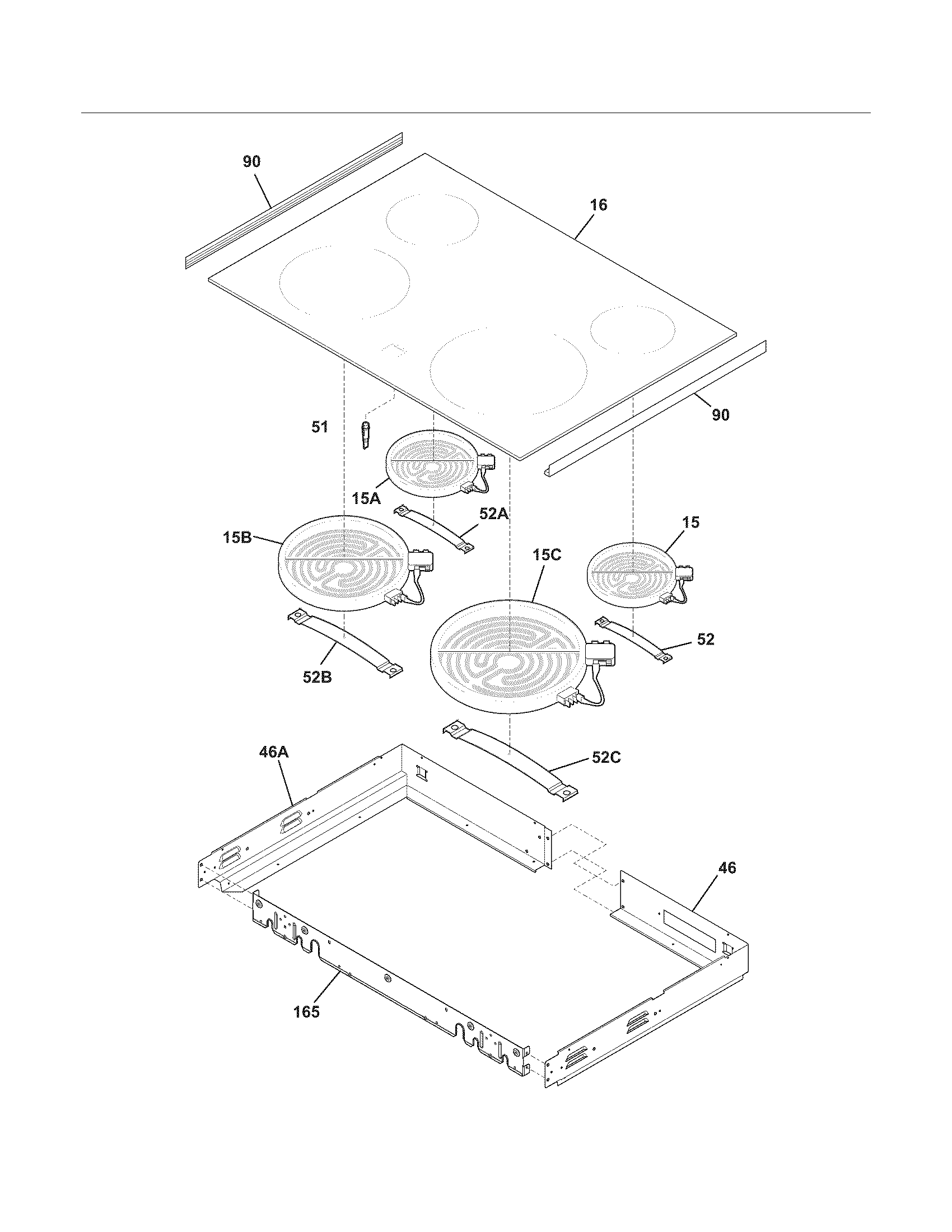 90
16
90
51
15A
52A
15B
15
15C
52
52B
52C
46A
46
165